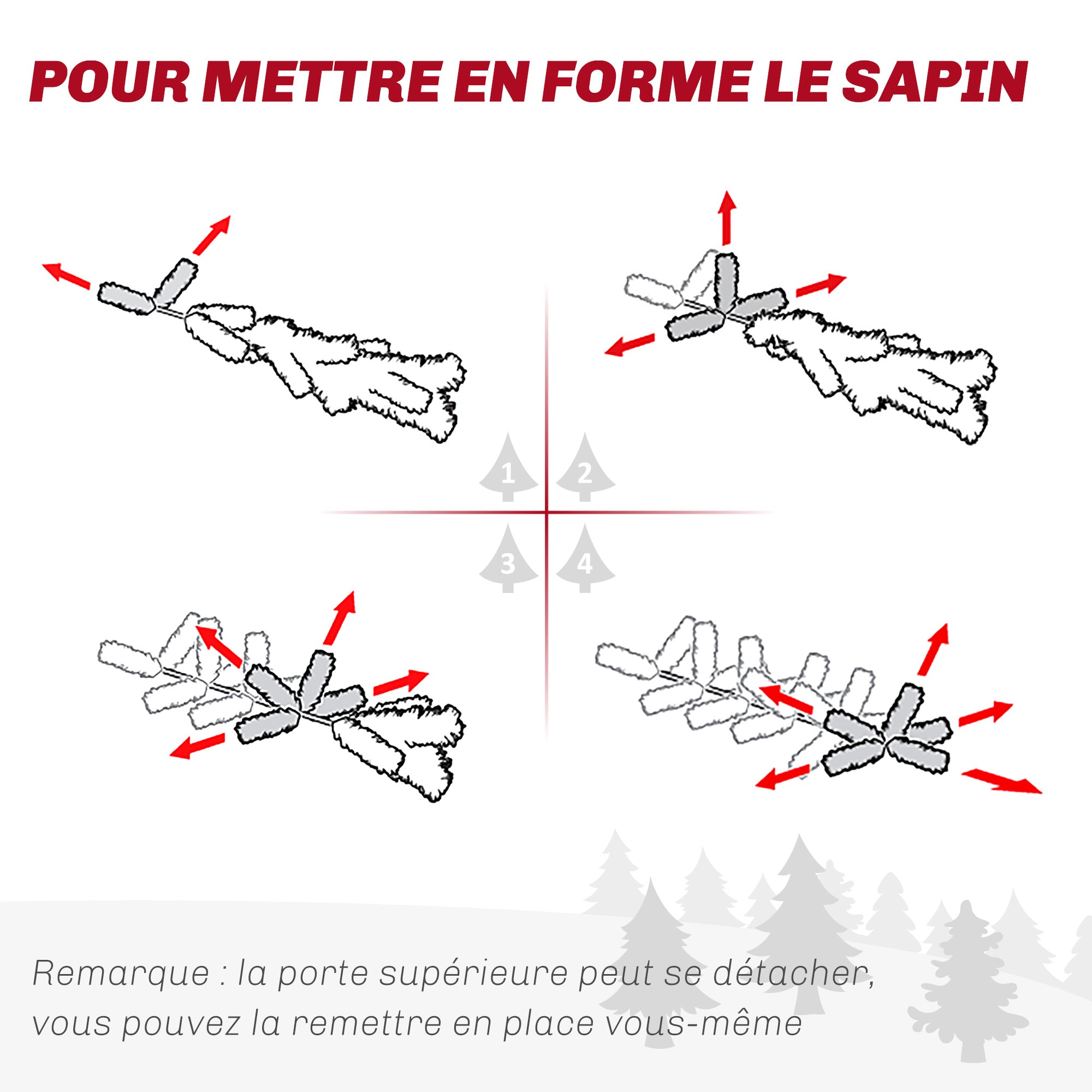 POUR METTRE EN FORME LE SAPIN

1
2
3
4

Remarque : la porte supérieure peut se détacher, vous pouvez la remettre en place vous-même