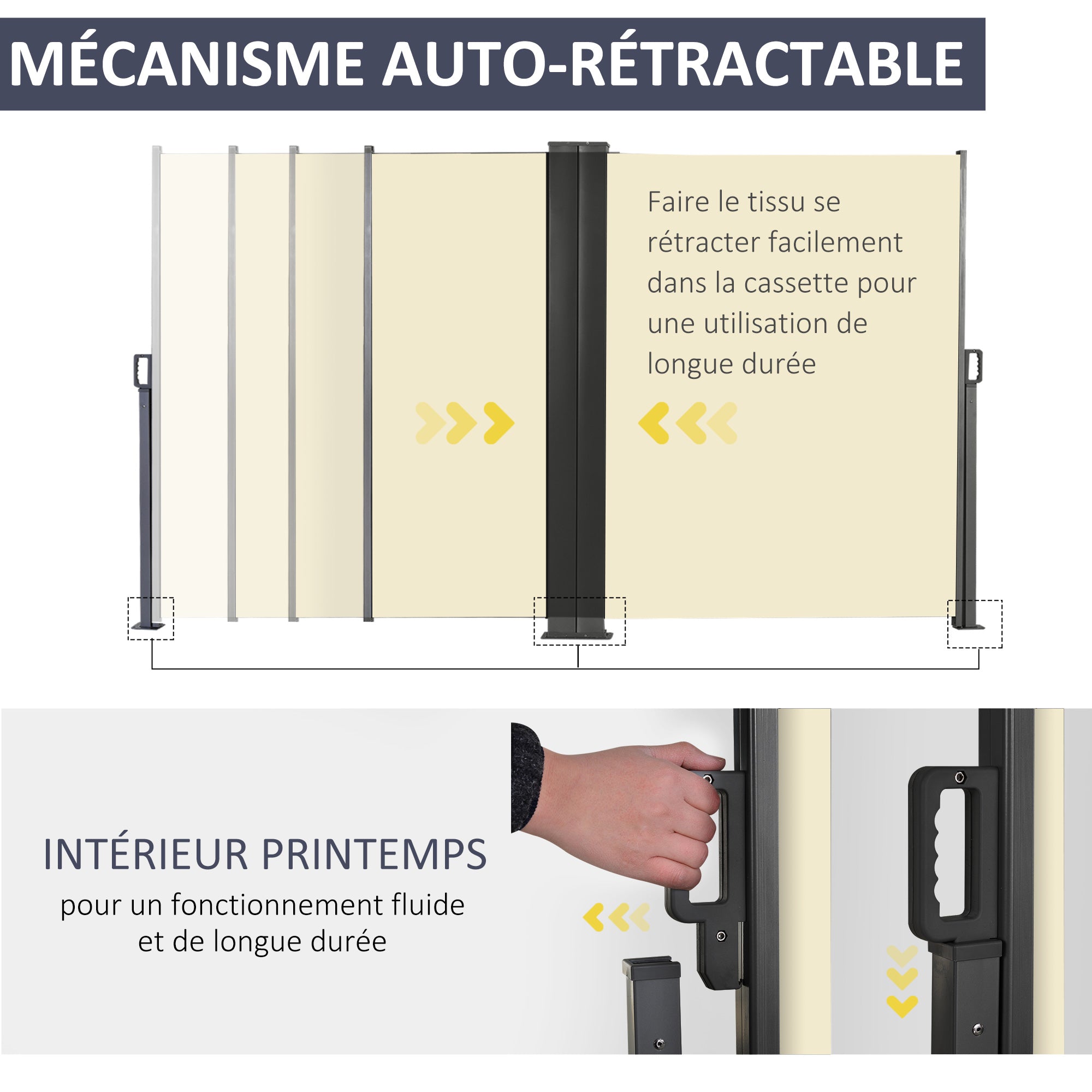 MÉCANISME AUTO-RÉTRACTABLE

Faire le tissu se rétracter facilement dans la cassette pour une utilisation de longue durée

INTÉRIEUR PRINTEMPS

pour un fonctionnement fluide et de longue durée