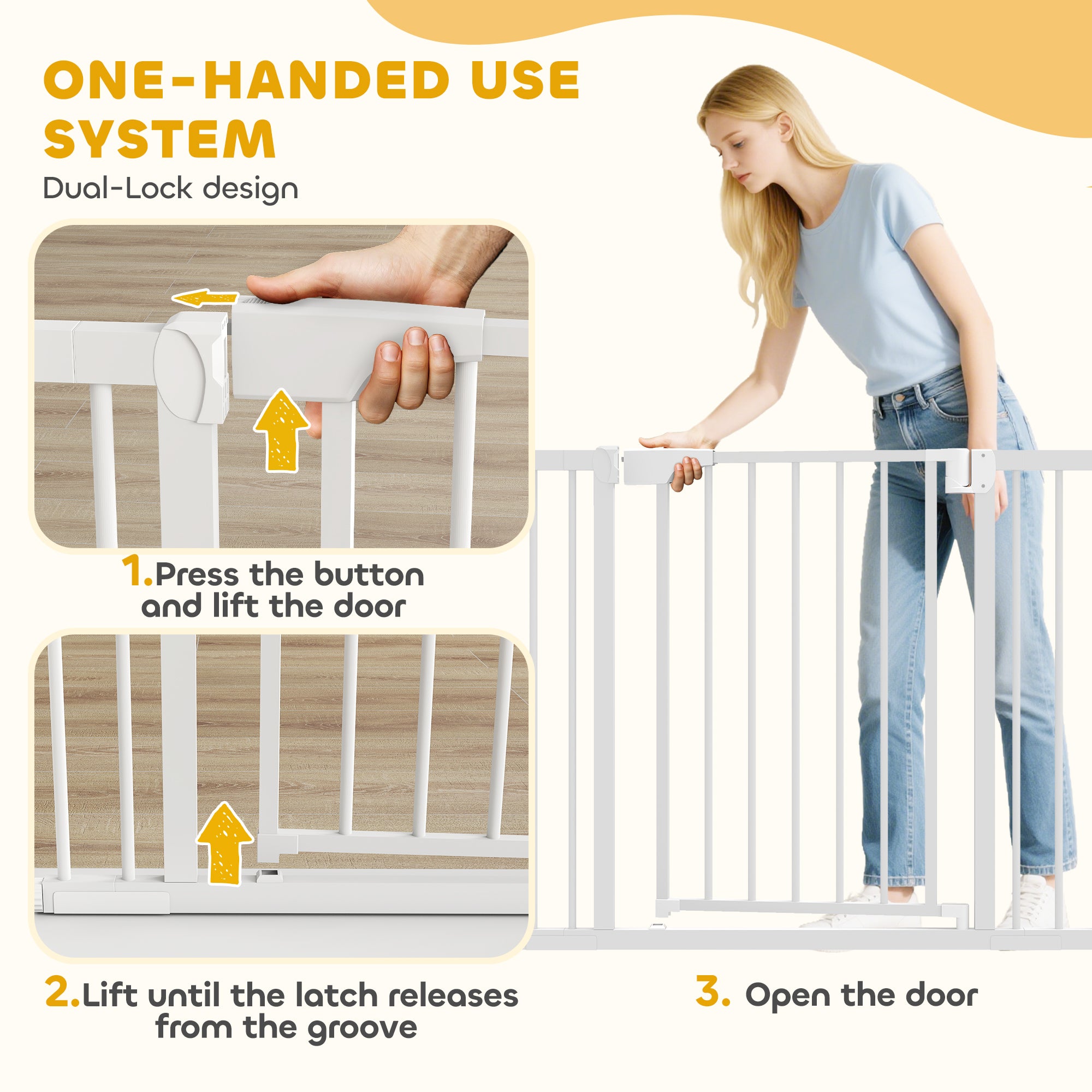 ONE-HANDED USE SYSTEM

Dual-Lock design

1.Press the button and lift the door

2.Lift until the latch releases from the groove

3. Open the door