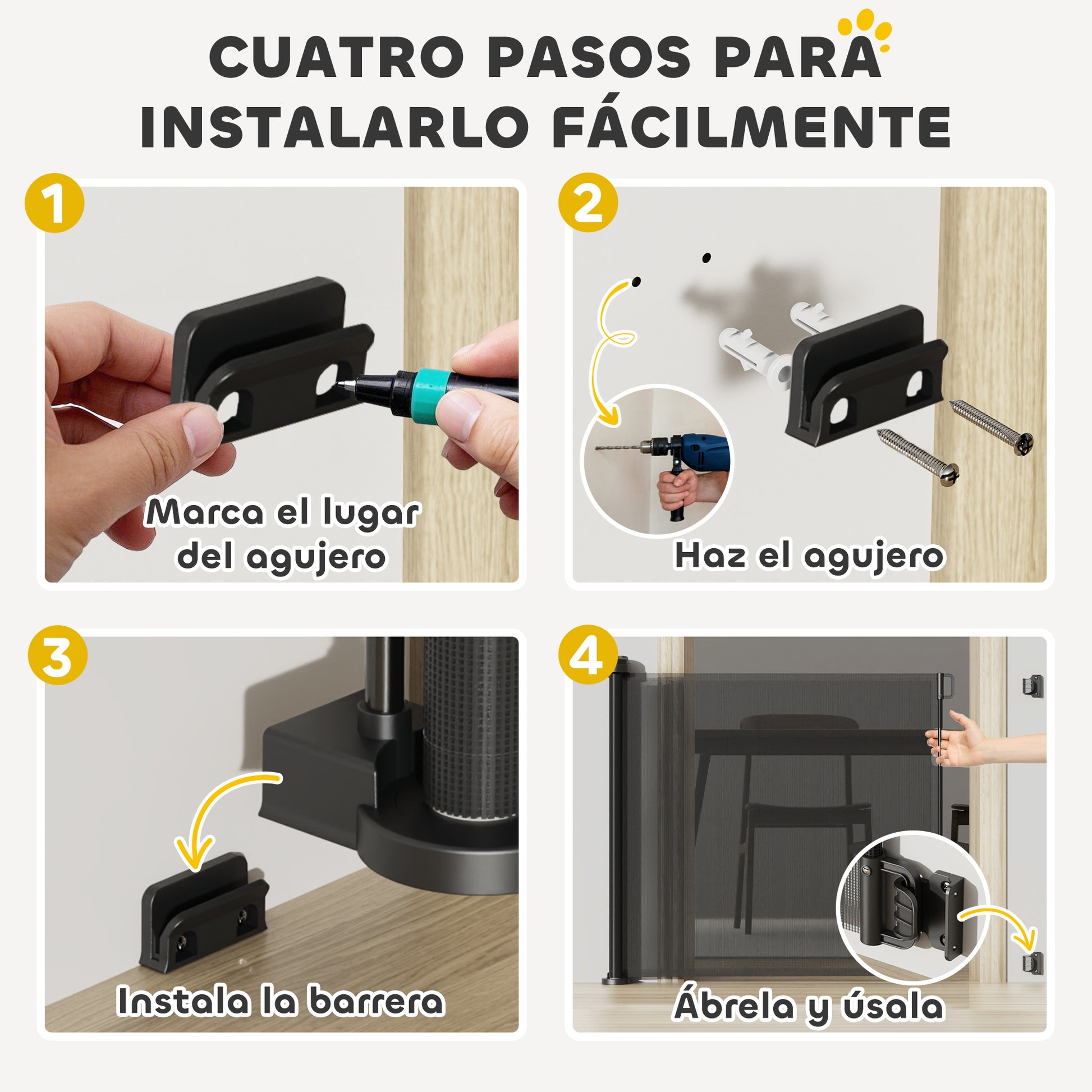 CUATRO PASOS PARA INSTALARLO FÁCILMENTE

1

Marca el lugar del agujero

2

Haz el agujero

3

Instala la barrera

4

Ábrela y úsala