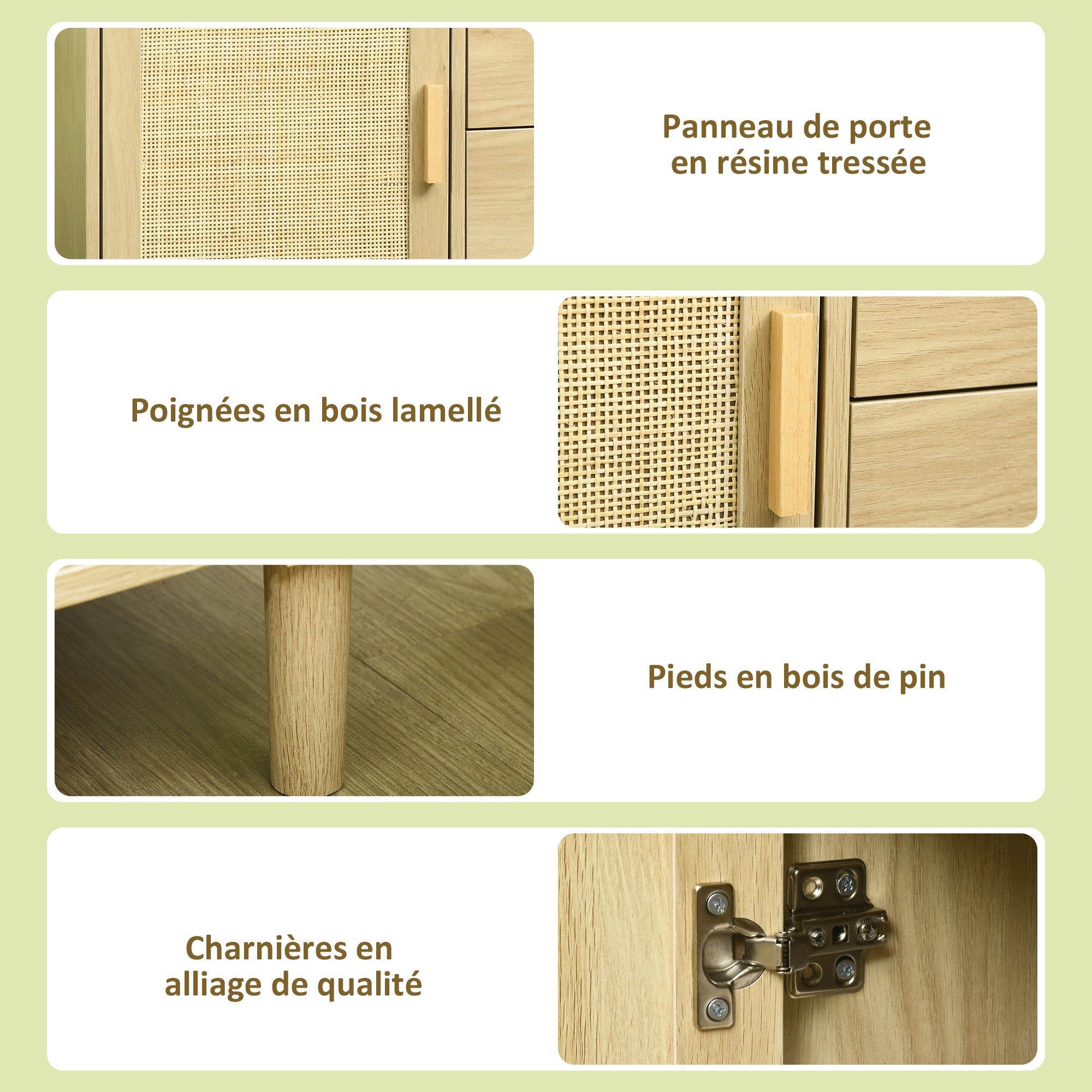 Panneau de porte en résine tressée

Poignées en bois lamellé

Pieds en bois de pin

Charnières en alliage de qualité