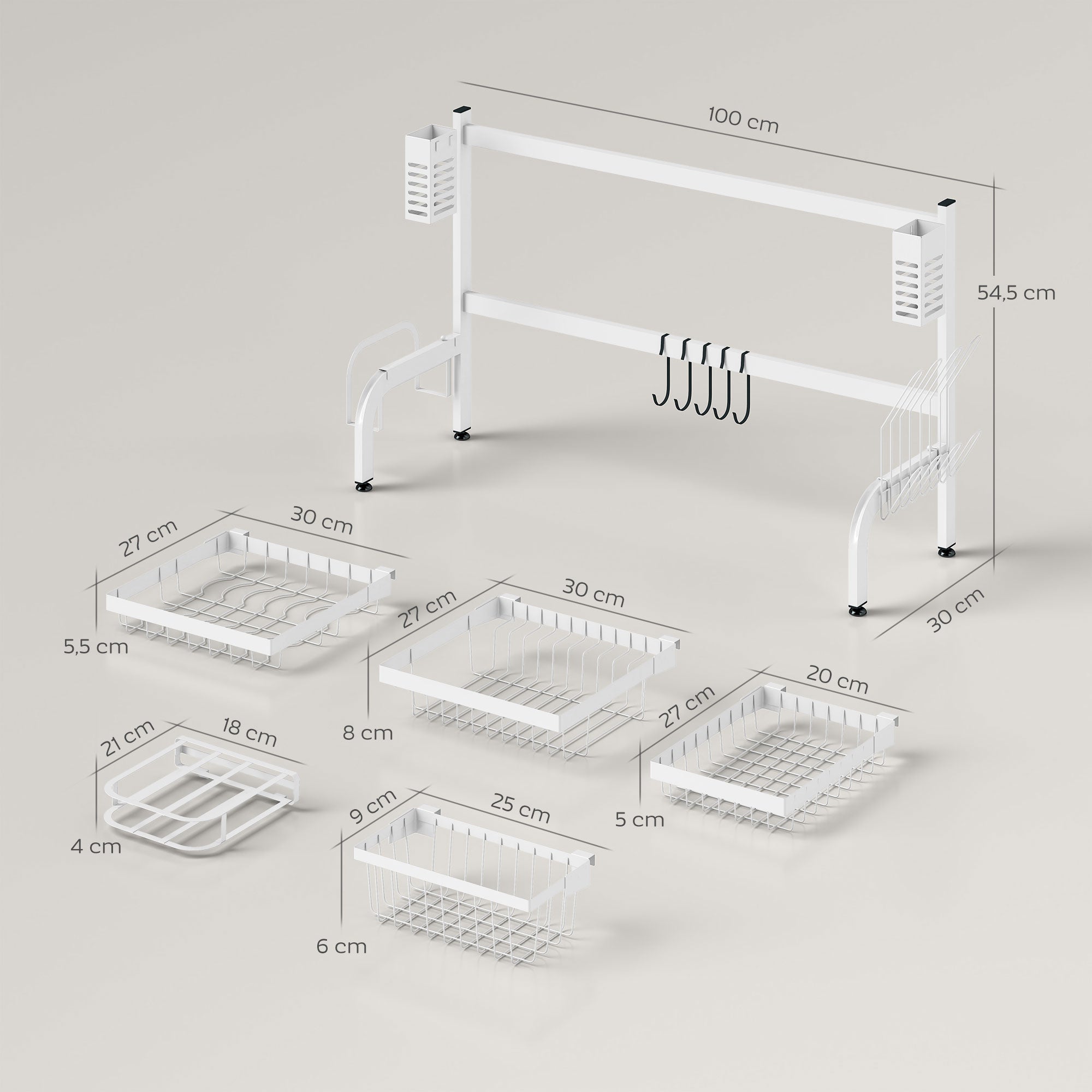 100 cm
54,5 cm
30 cm
27 cm
30 cm
5,5 cm
27 cm
30 cm
8 cm
27 cm
20 cm
5 cm
21 cm
18 cm
4 cm
9 cm
25 cm
6 cm