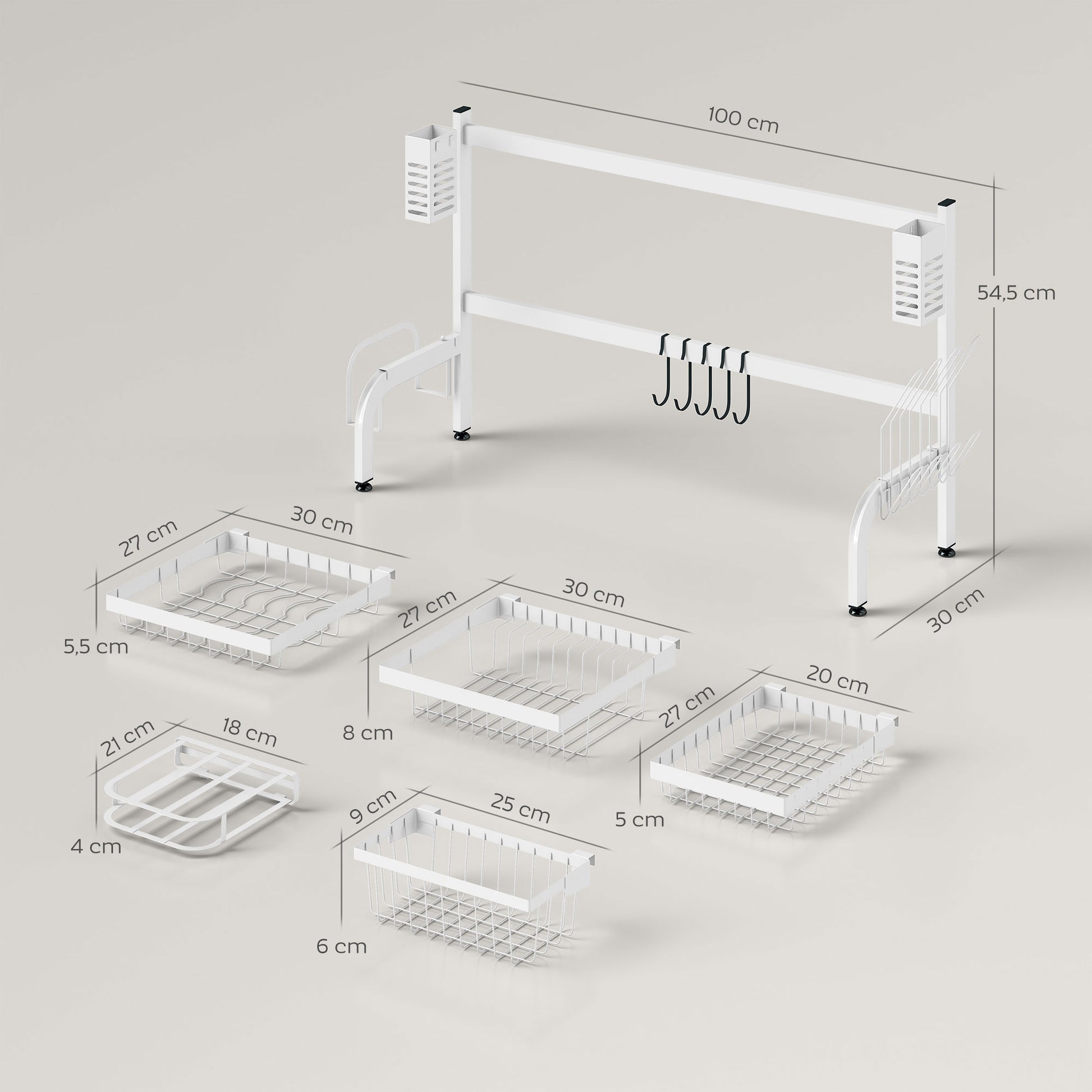 100 cm

54,5 cm

30 cm

27 cm
30 cm
5,5 cm

27 cm
30 cm
8 cm

27 cm
20 cm
5 cm

21 cm
18 cm
4 cm

9 cm
25 cm
6 cm