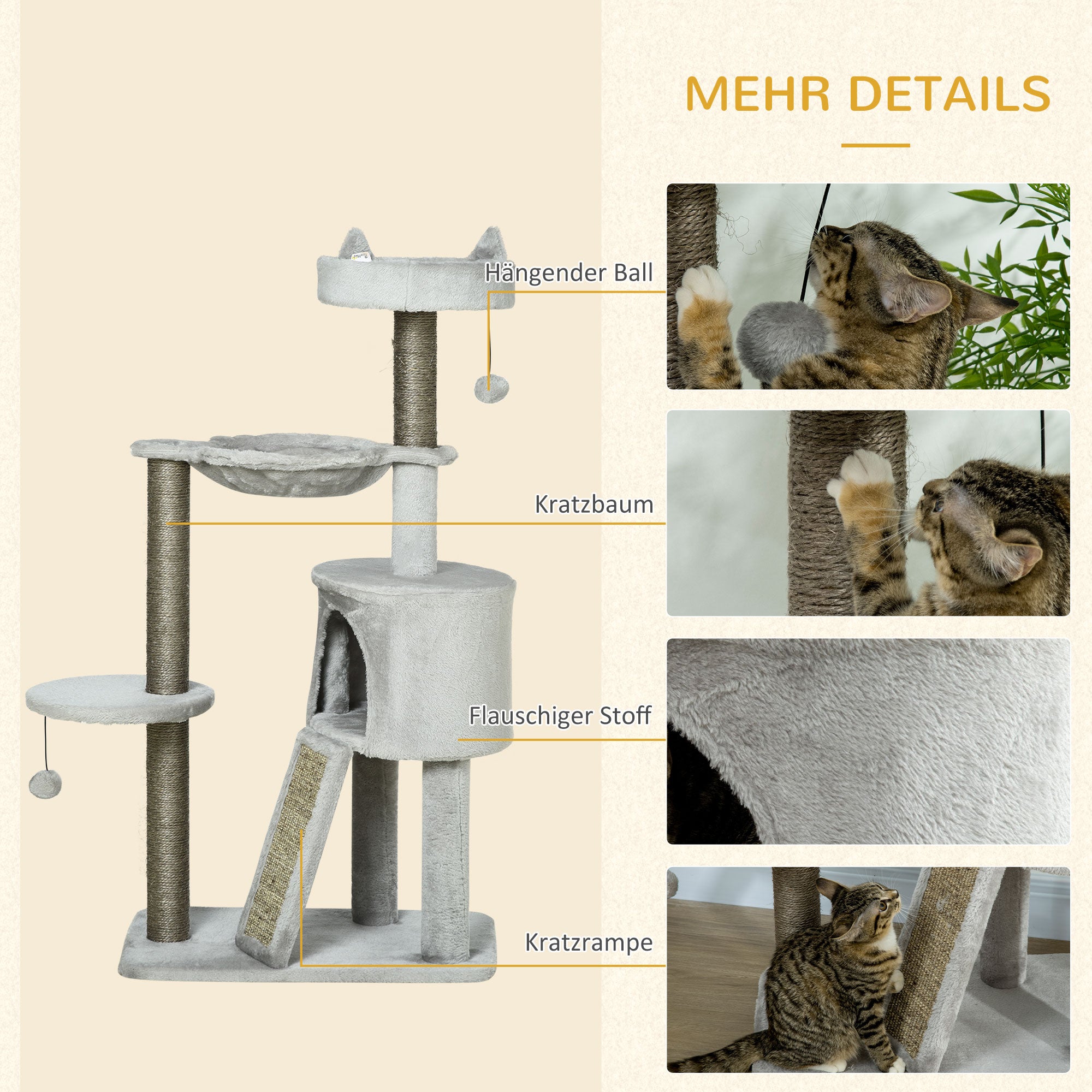 MEHR DETAILS

Hängender Ball

Kratzbaum

Flauschiger Stoff

Kratzrampe