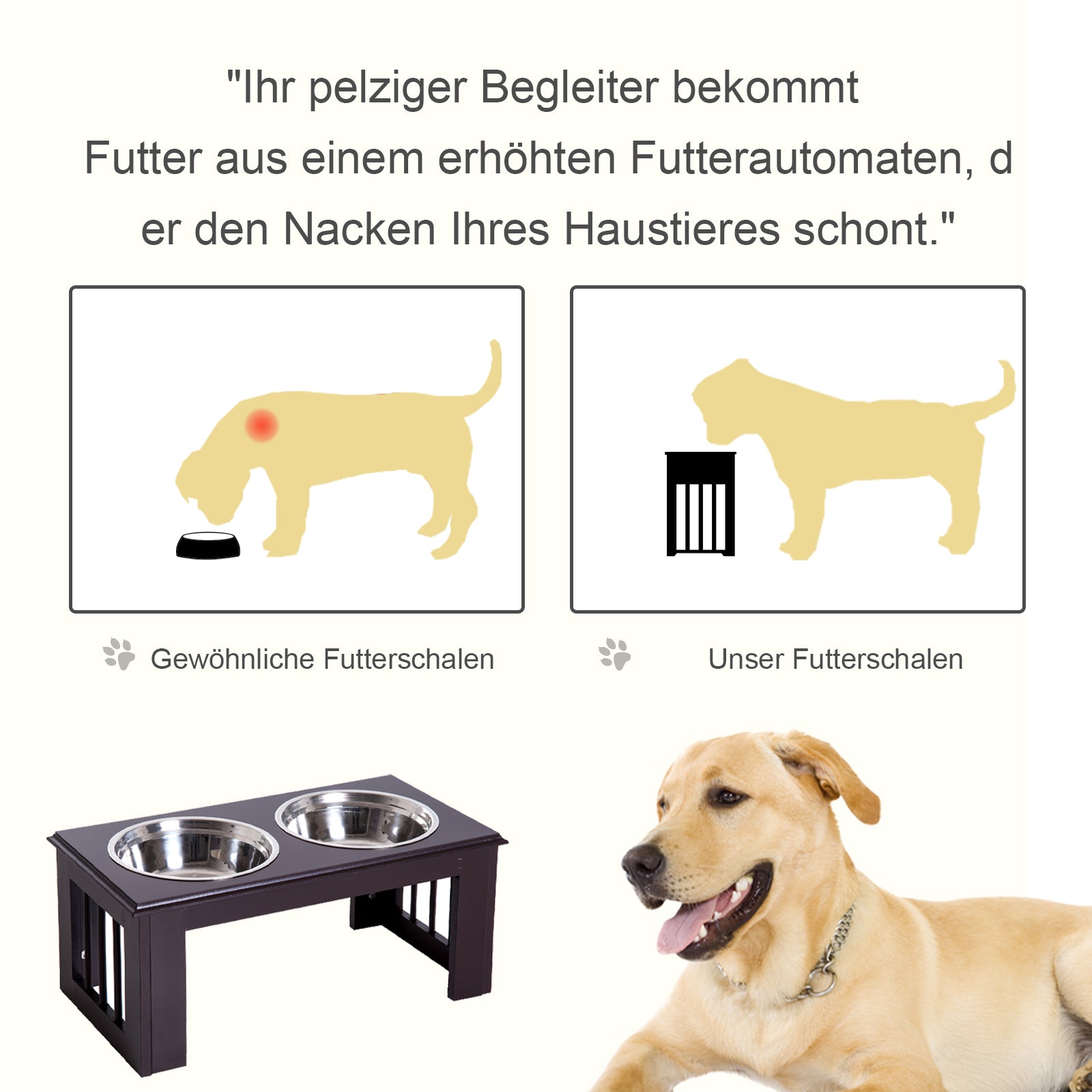 "Ihr pelziger Begleiter bekommt Futter aus einem erhöhten Futterautomaten, d er den Nacken Ihres Haustieres schont."

Gewöhnliche Futterschalen

Unser Futterschalen