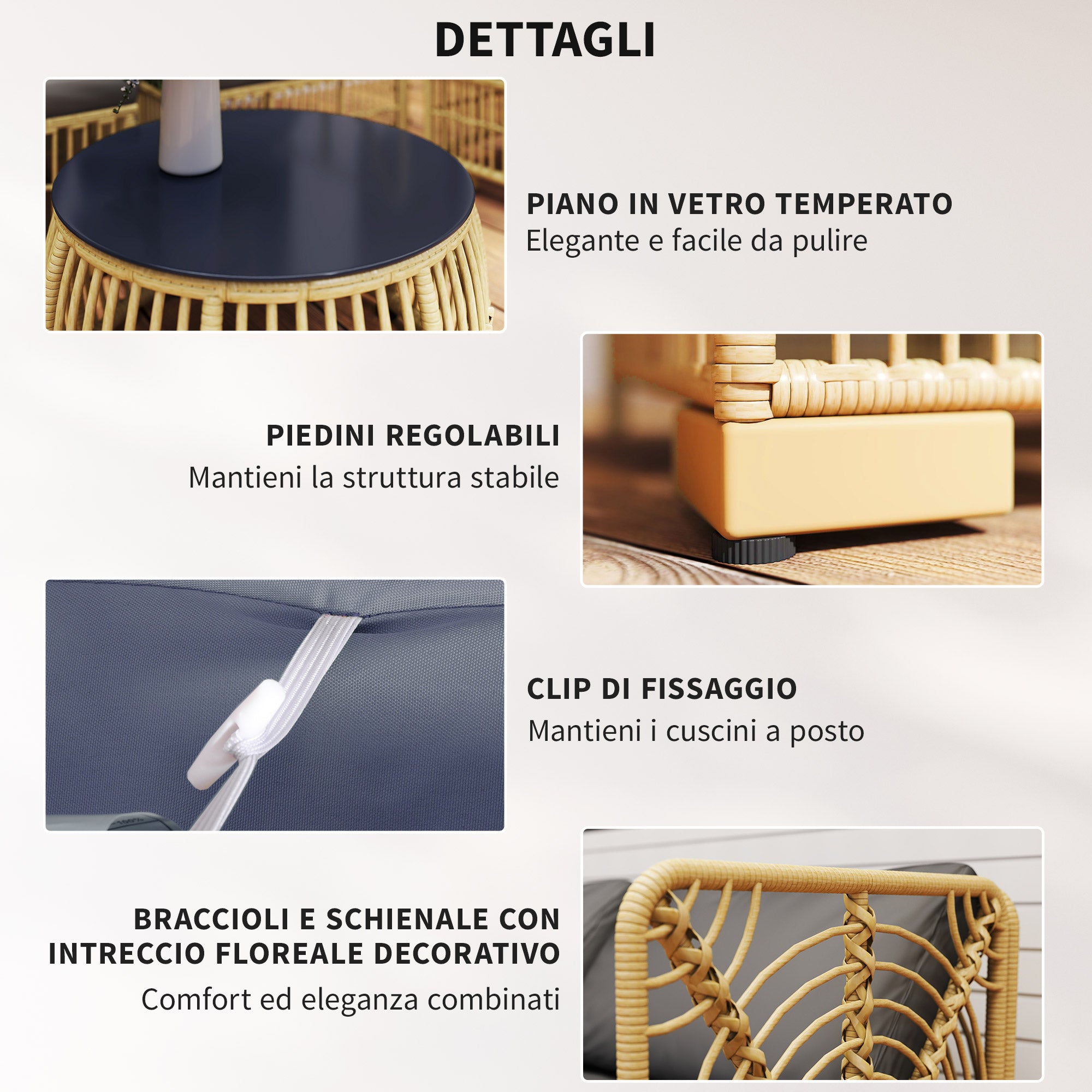 DETTAGLI

PIANO IN VETRO TEMPERATO
Elegante e facile da pulire

PIEDINI REGOLABILI
Mantieni la struttura stabile

CLIP DI FISSAGGIO
Mantieni i cuscini a posto

BRACCIOLI E SCHIENALE CON INTRECCIO FLOREALE DECORATIVO
Comfort ed eleganza combinati