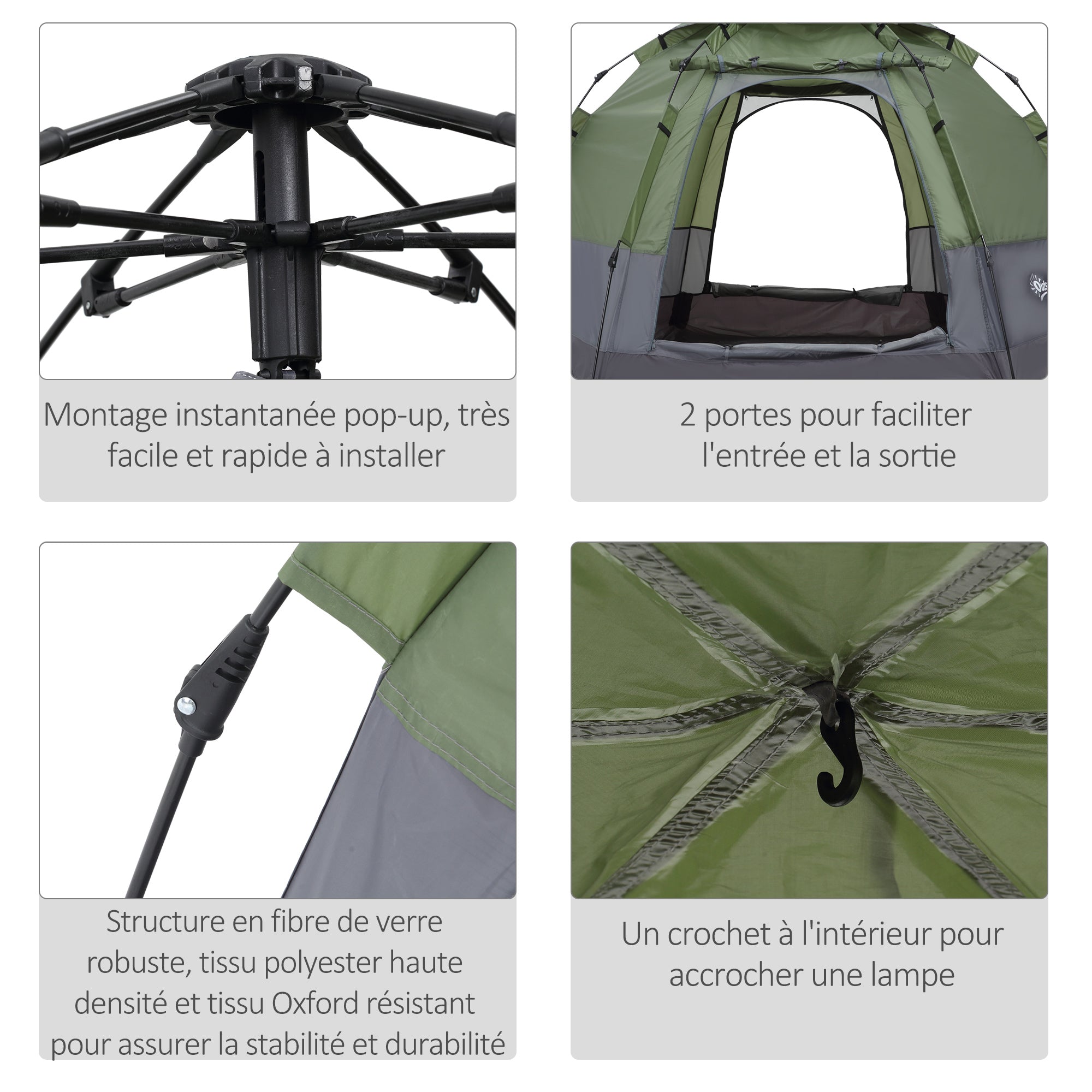 Montage instantanée pop-up, très facile et rapide à installer

2 portes pour faciliter l'entrée et la sortie

Structure en fibre de verre robuste, tissu polyester haute densité et tissu Oxford résistant pour assurer la stabilité et durabilité

Un crochet à l'intérieur pour accrocher une lampe