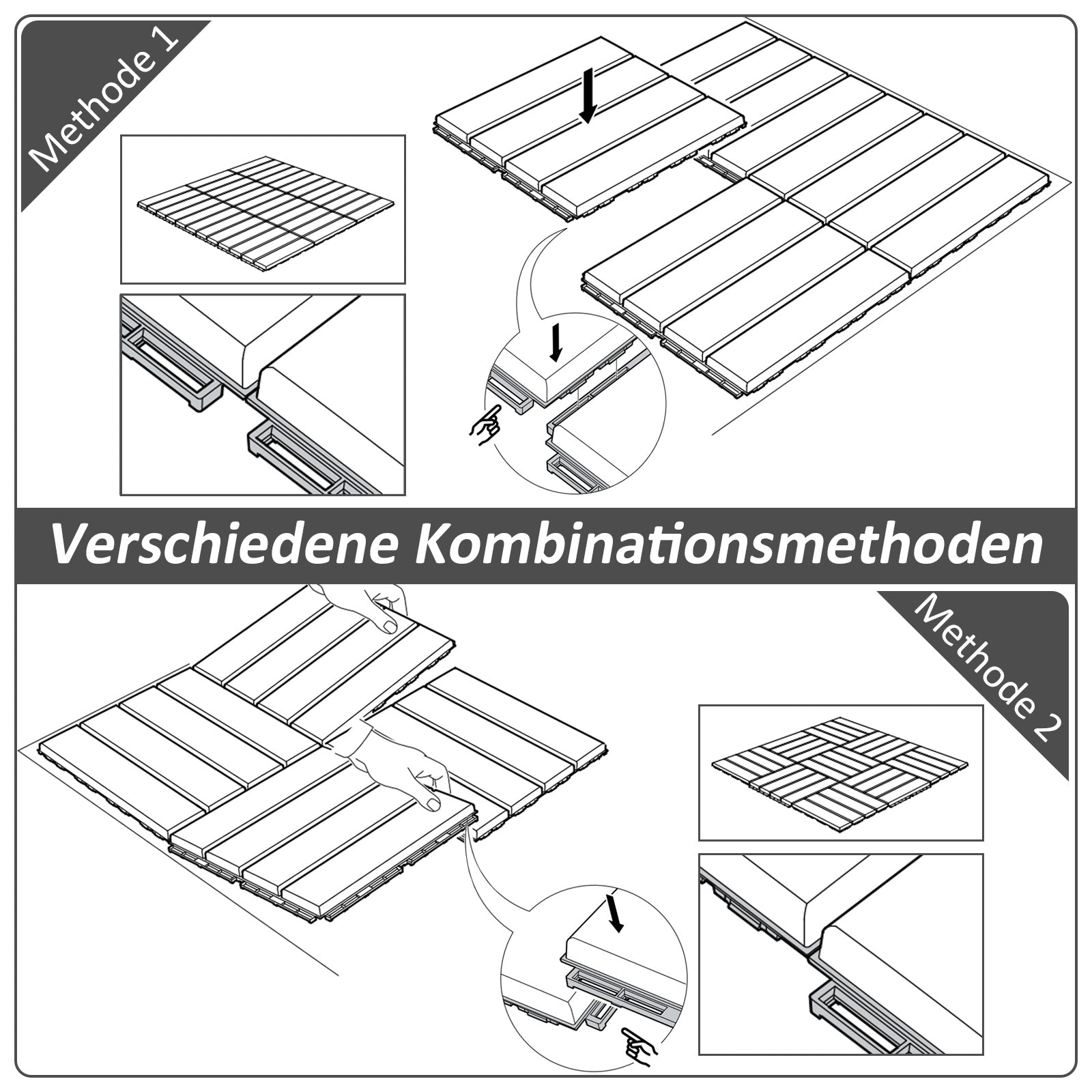 Methode 1

Verschiedene Kombinationsmethoden

Methode 2