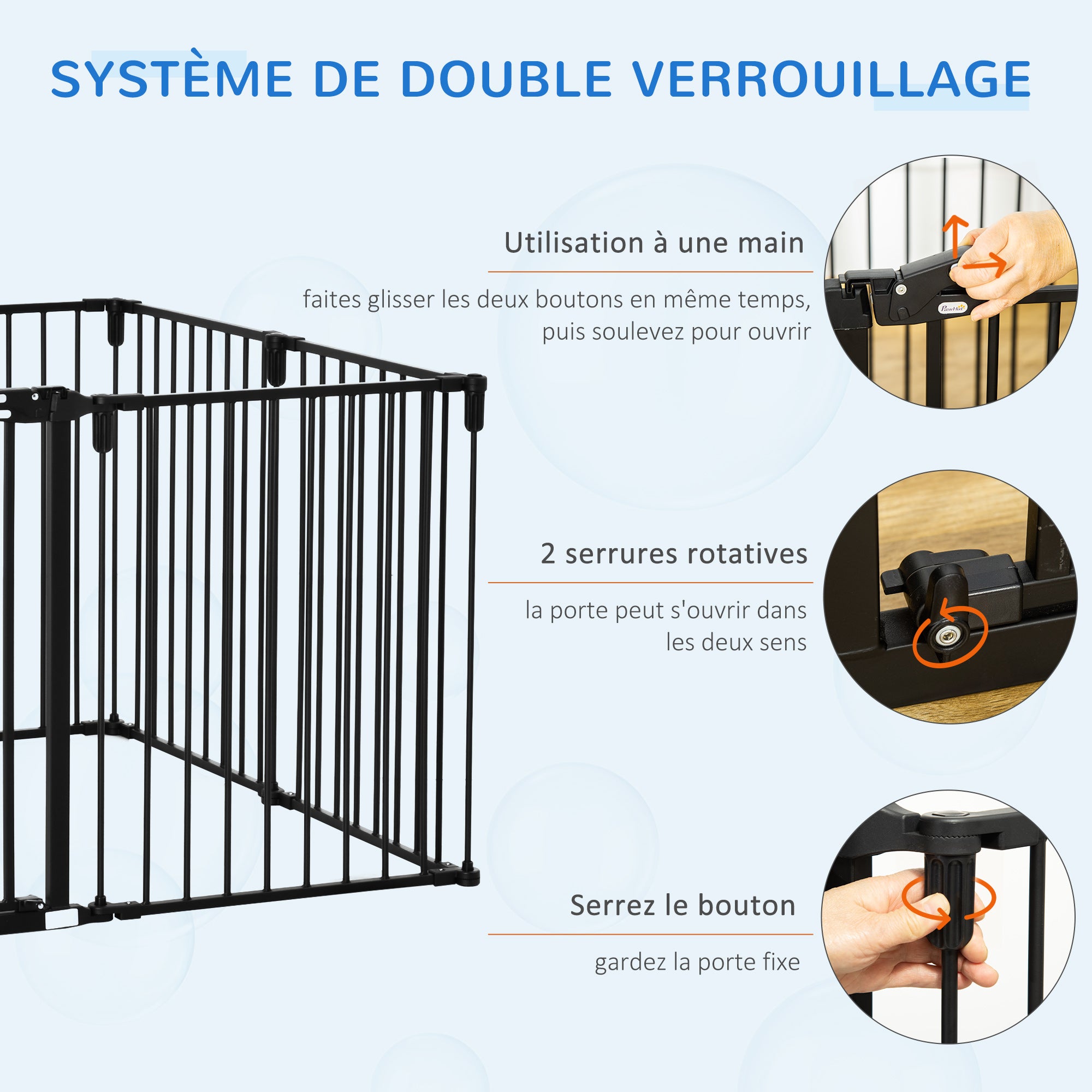 SYSTÈME DE DOUBLE VERROUILLAGE

Utilisation à une main

faites glisser les deux boutons en même temps, puis soulevez pour ouvrir

PawHut

2 serrures rotatives

la porte peut s'ouvrir dans les deux sens

Serrez le bouton

gardez la porte fixe