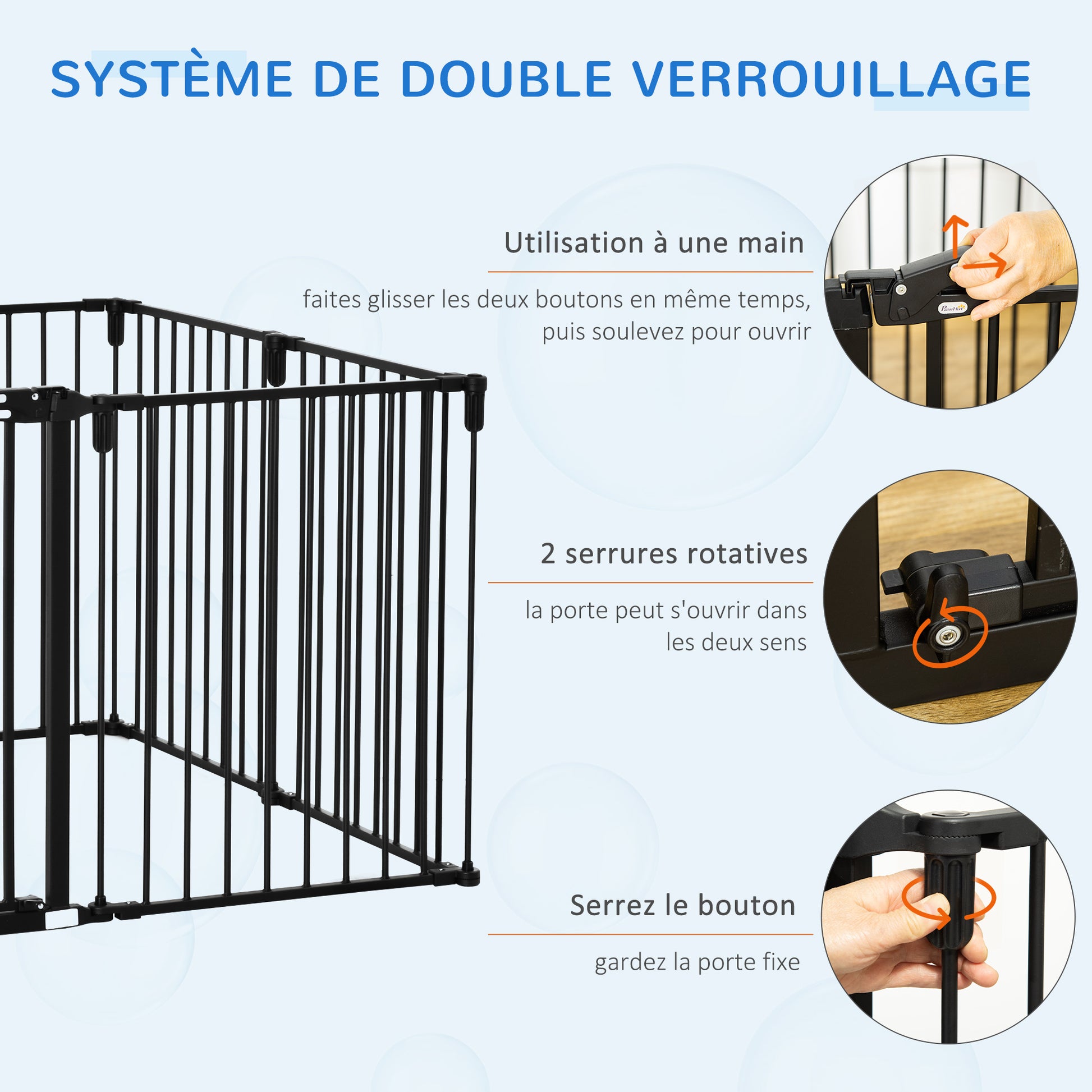 SYSTÈME DE DOUBLE VERROUILLAGE

Utilisation à une main

faites glisser les deux boutons en même temps, puis soulevez pour ouvrir

PawHut

2 serrures rotatives

la porte peut s'ouvrir dans les deux sens

Serrez le bouton

gardez la porte fixe