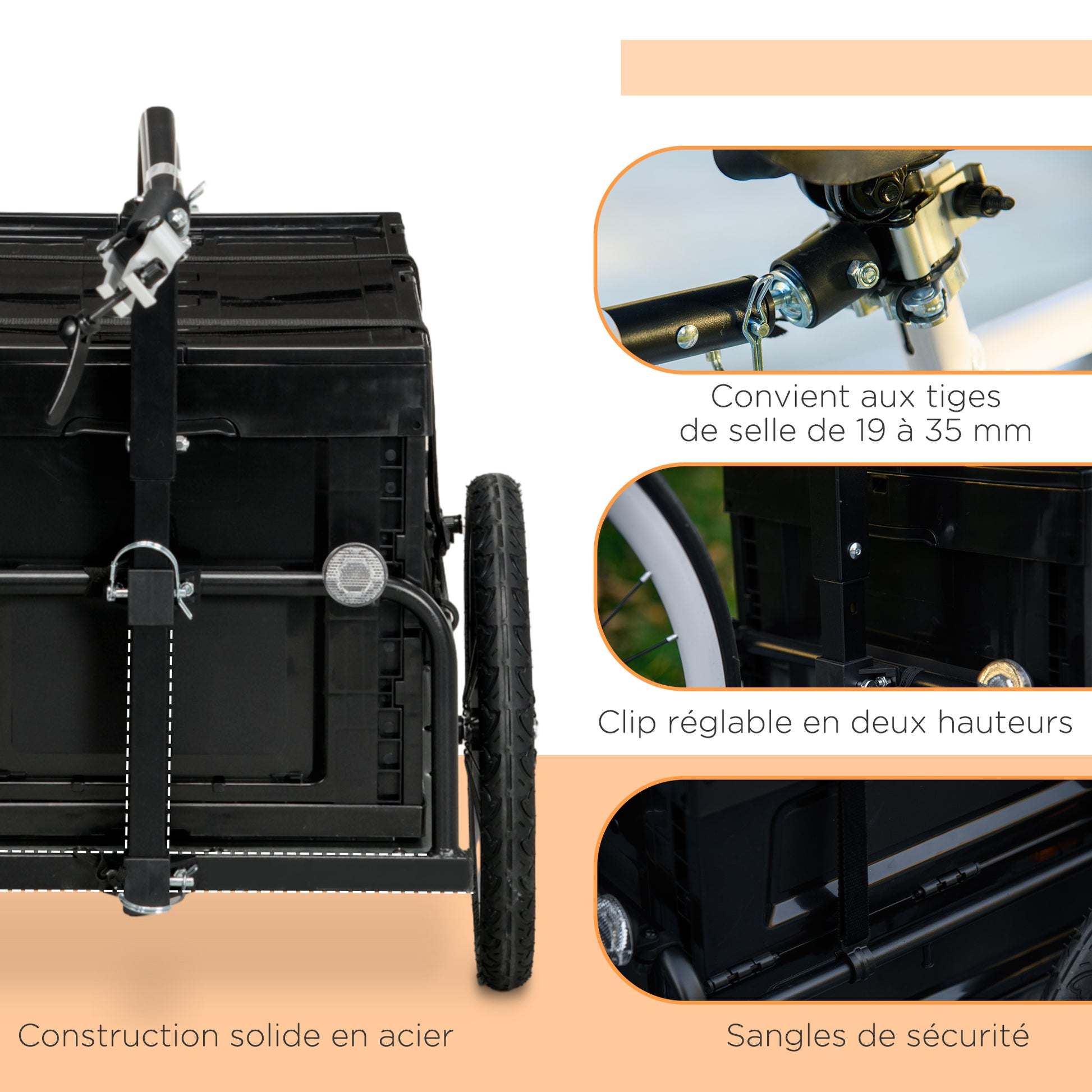 Convient aux tiges de selle de 19 à 35 mm

Clip réglable en deux hauteurs

Construction solide en acier

Sangles de sécurité