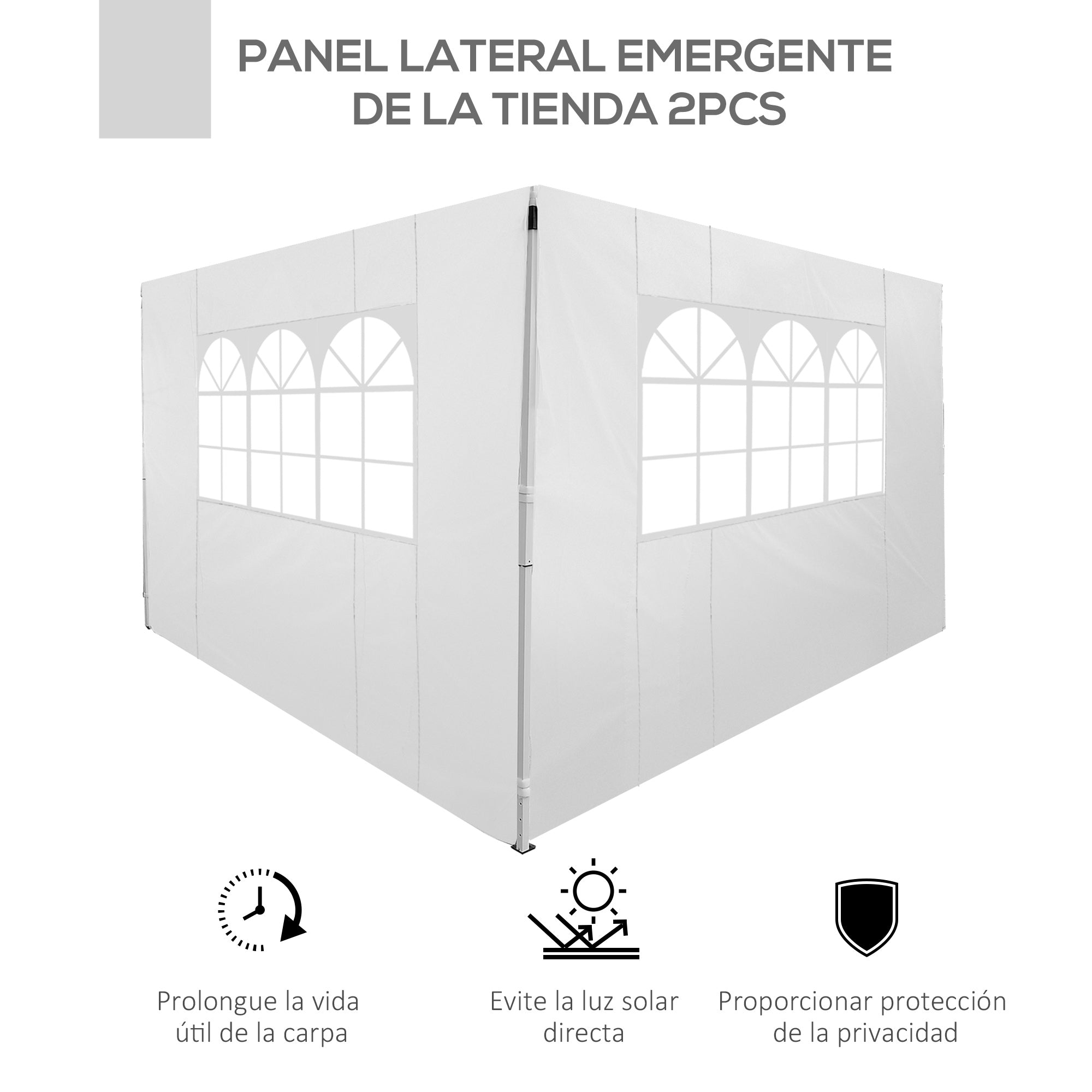 PANEL LATERAL EMERGENTE DE LA TIENDA 2PCS

Prolongue la vida útil de la carpa

Evite la luz solar directa

Proporcionar protección de la privacidad