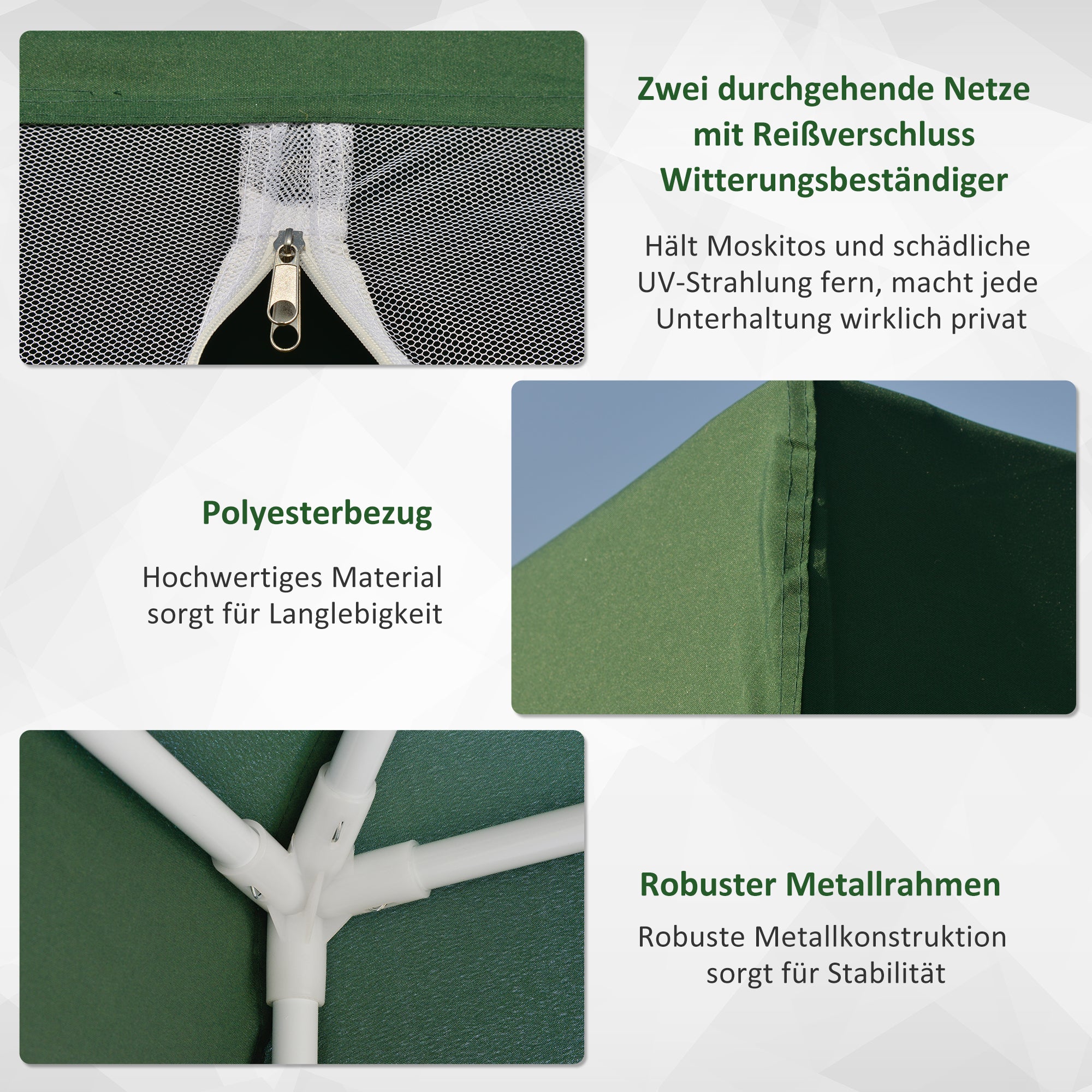 Zwei durchgehende Netze mit Reißverschluss Witterungsbeständiger

Hält Moskitos und schädliche UV-Strahlung fern, macht jede Unterhaltung wirklich privat

Polyesterbezug

Hochwertiges Material sorgt für Langlebigkeit

Robuster Metallrahmen

Robuste Metallkonstruktion sorgt für Stabilität