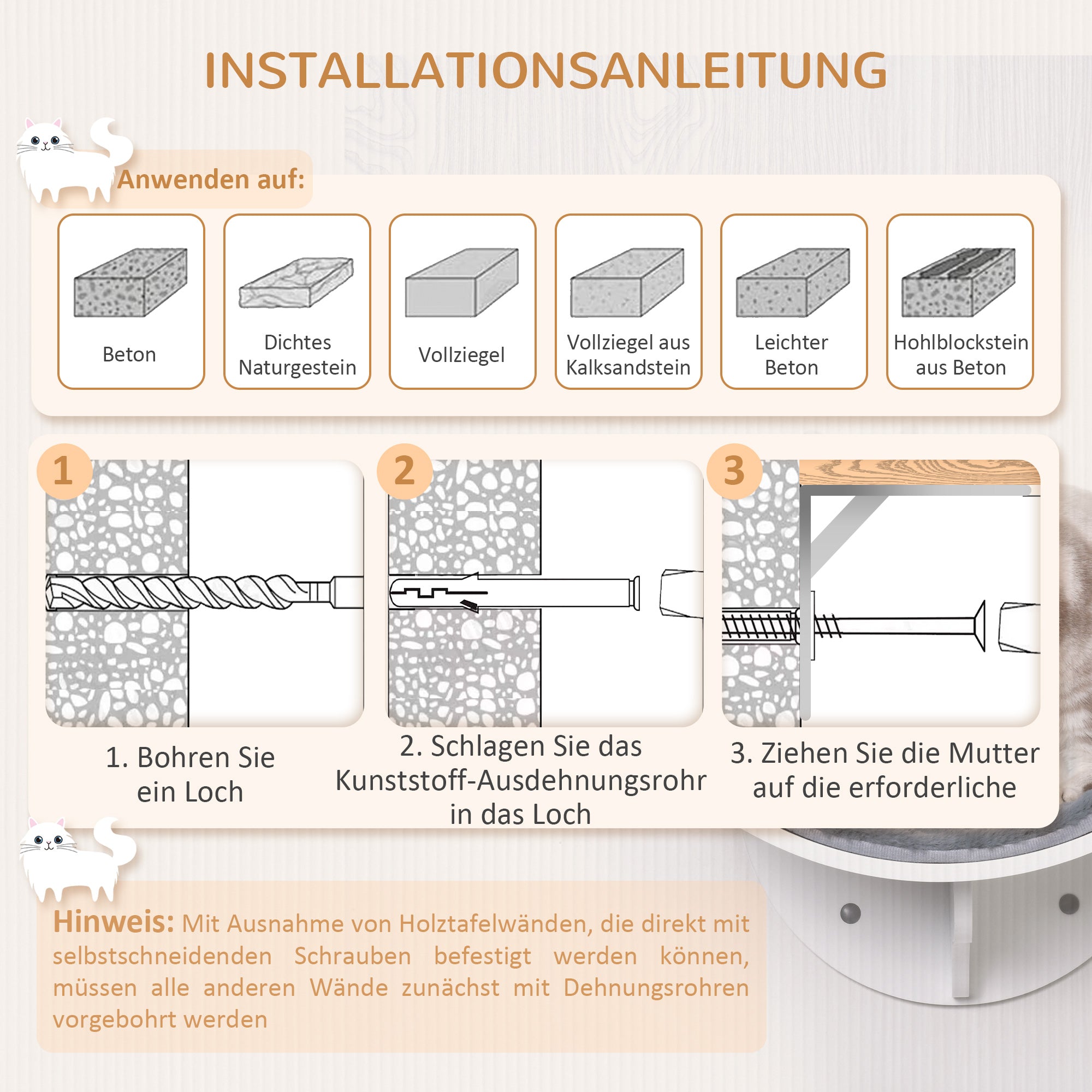 INSTALLATIONSANLEITUNG

Anwenden auf:

Beton

Dichtes Naturgestein

Vollziegel

Vollziegel aus Kalksandstein

Leichter Beton

Hohlblockstein aus Beton

1

2

3

1. Bohren Sie ein Loch

2. Schlagen Sie das Kunststoff-Ausdehnungsrohr in das Loch

3. Ziehen Sie die Mutter auf die erforderliche

Hinweis: Mit Ausnahme von Holztafelwänden, die direkt mit selbstschneidenden Schrauben befestigt werden können, müssen alle anderen Wände zunächst mit Dehnungsrohren vorgebohrt werden