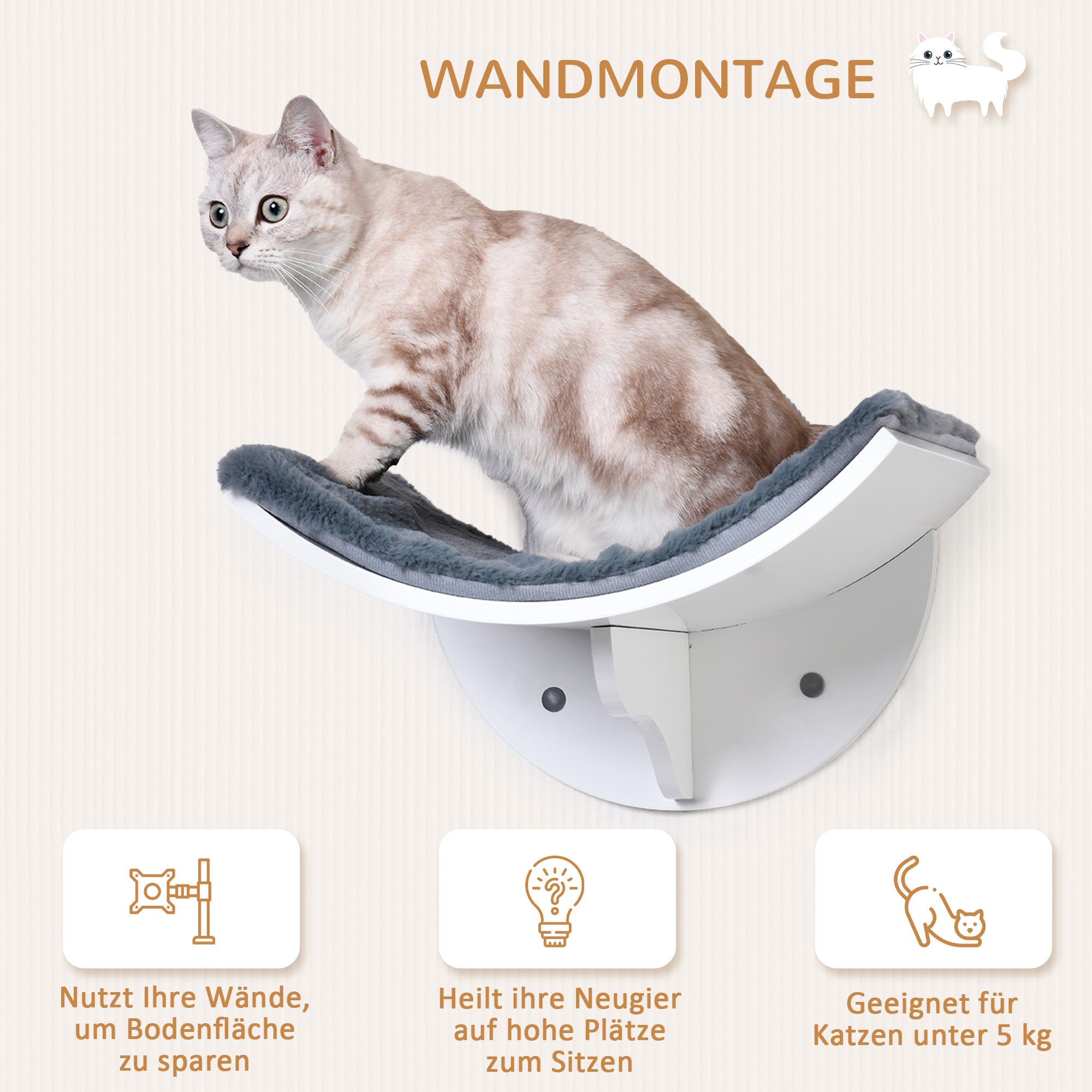 WANDMONTAGE

Nutzt Ihre Wände, um Bodenfläche zu sparen

Heilt ihre Neugier auf hohe Plätze zum Sitzen

Geeignet für Katzen unter 5 kg