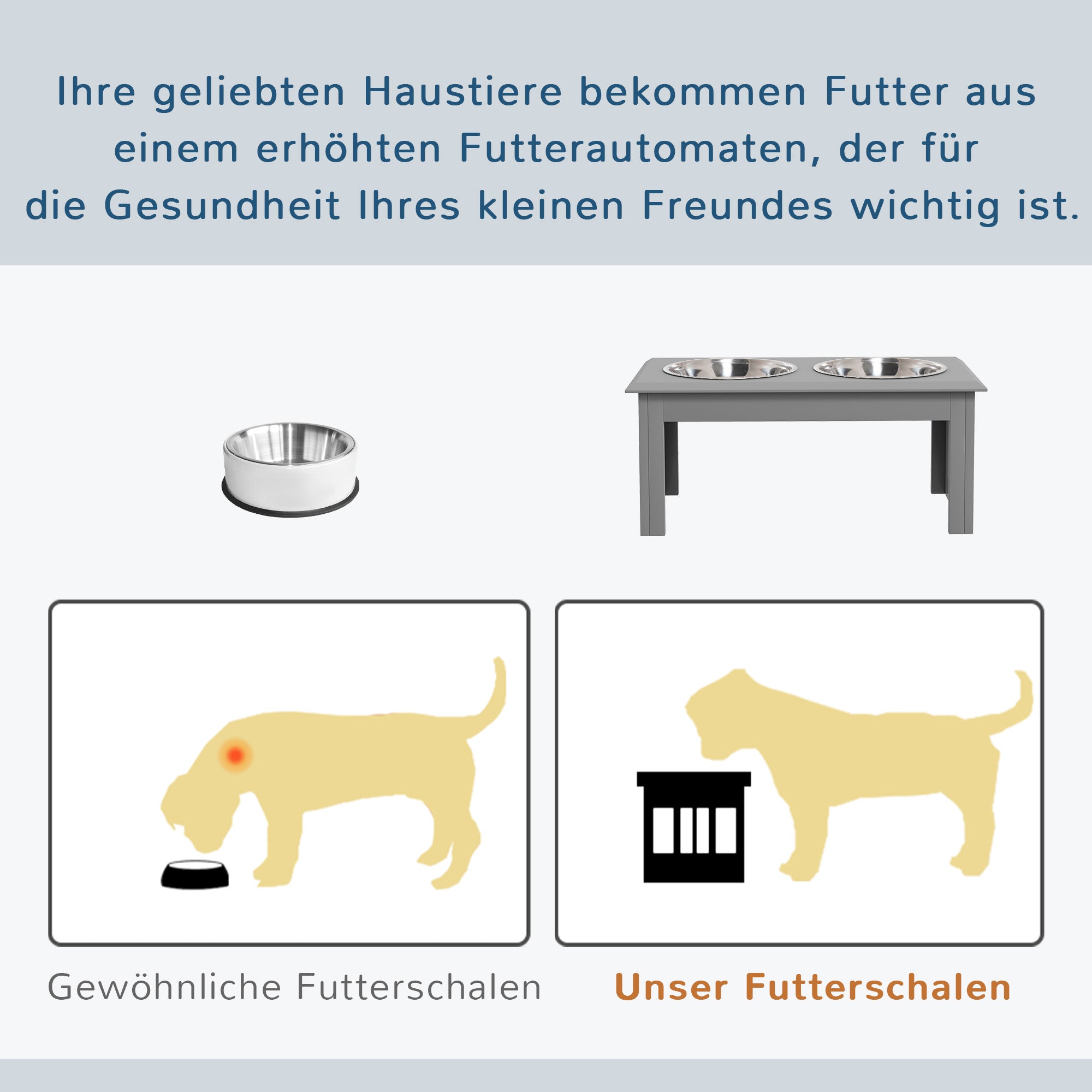 Ihre geliebten Haustiere bekommen Futter aus einem erhöhten Futterautomaten, der für die Gesundheit Ihres kleinen Freundes wichtig ist.

Gewöhnliche Futterschalen

Unser Futterschalen