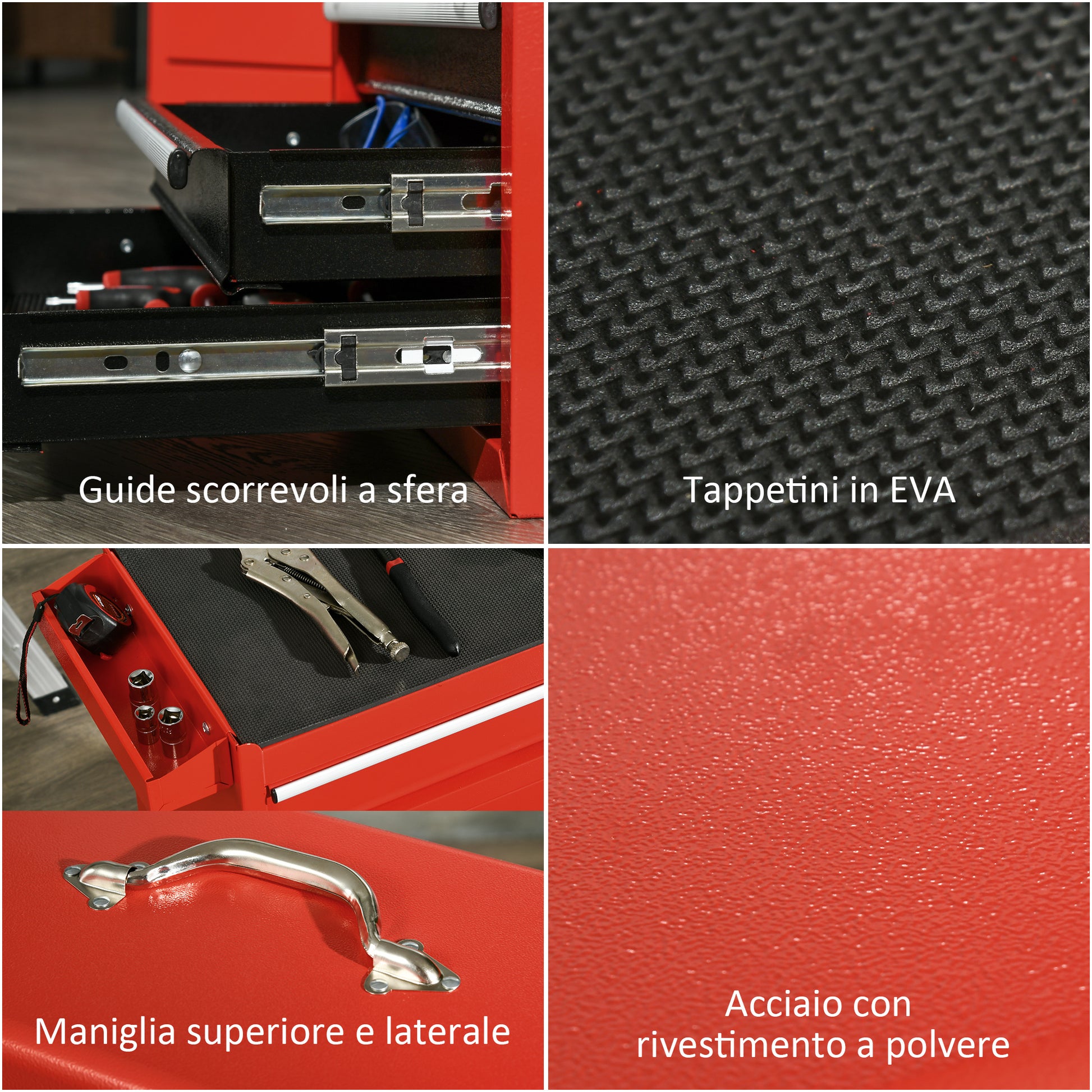 Guide scorrevoli a sfera

Tappetini in EVA

Maniglia superiore e laterale

Acciaio con rivestimento a polvere