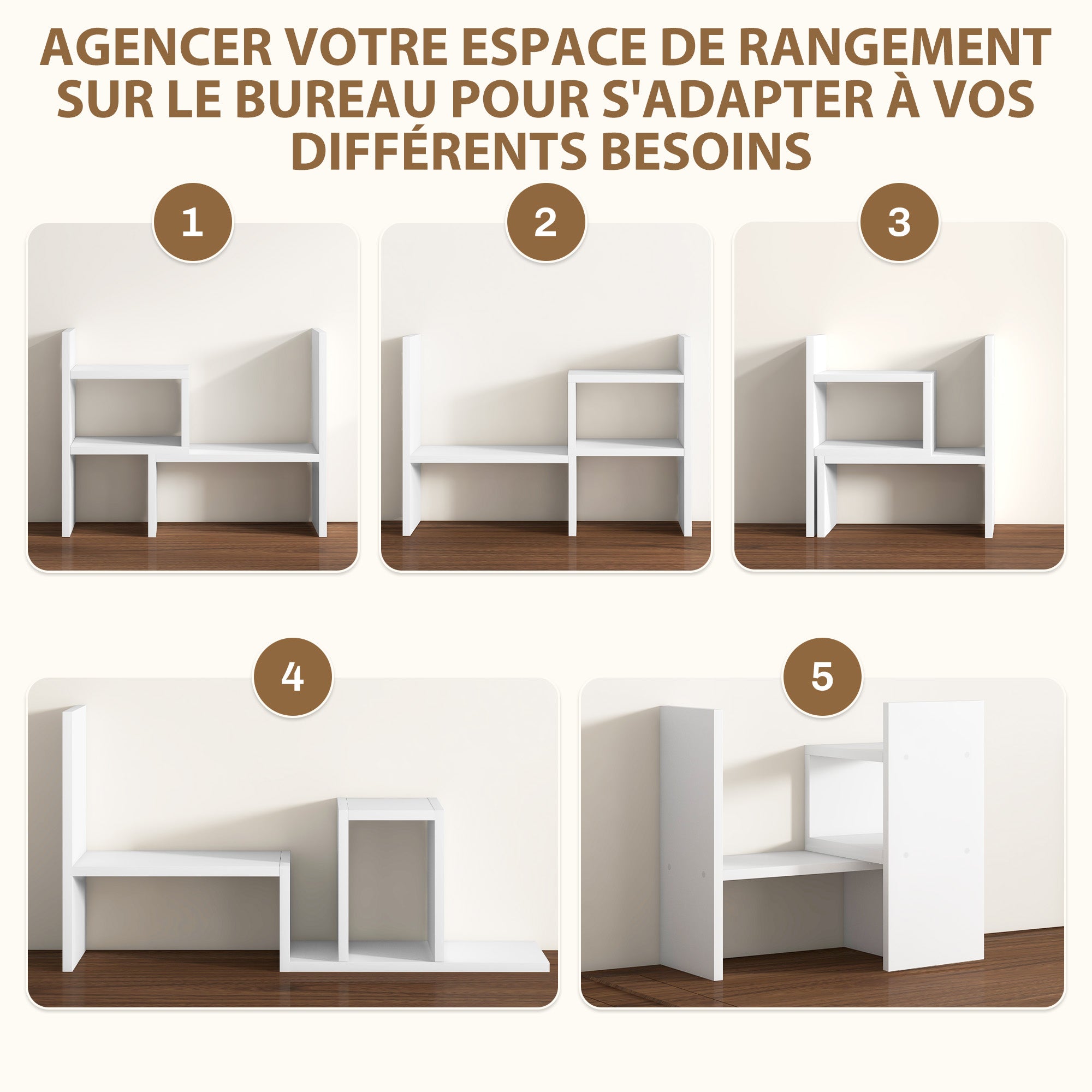 AGENCER VOTRE ESPACE DE RANGEMENT SUR LE BUREAU POUR S'ADAPTER À VOS DIFFÉRENTS BESOINS

1

2

3

4

5