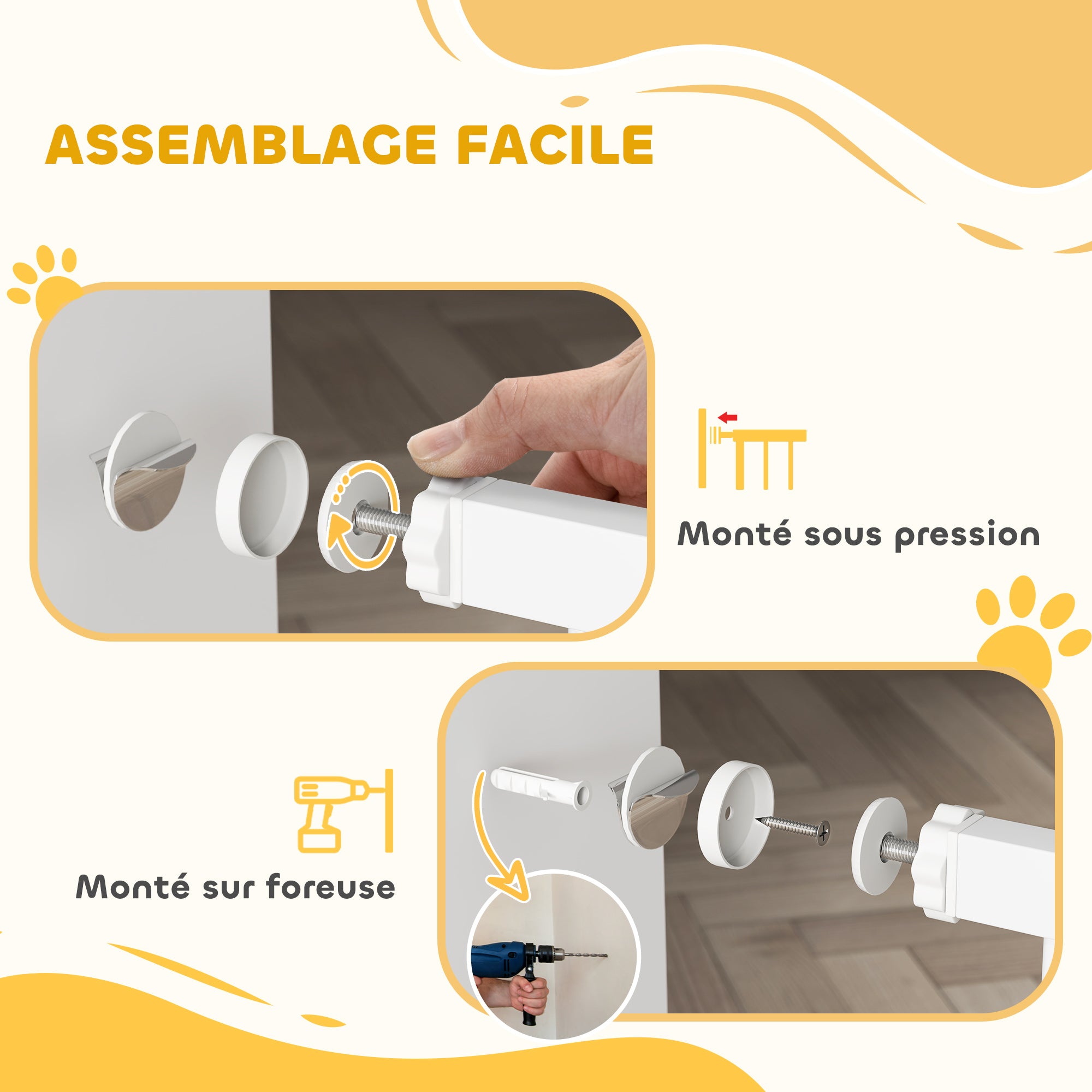 ASSEMBLAGE FACILE

Monté sous pression

Monté sur foreuse