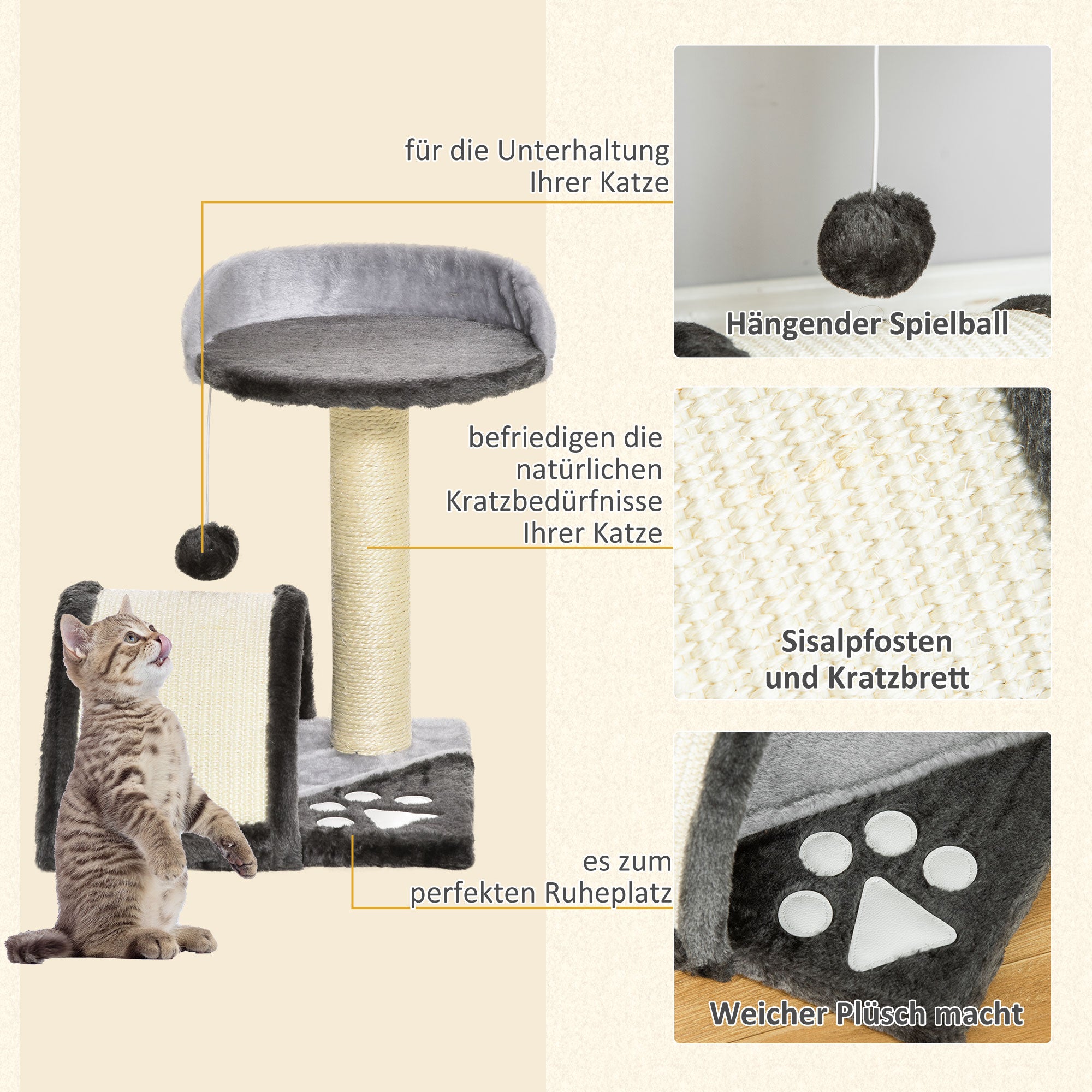 für die Unterhaltung Ihrer Katze

Hängender Spielball

befriedigen die natürlichen Kratzbedürfnisse Ihrer Katze

Sisalpfosten und Kratzbrett

es zum perfekten Ruheplatz

Weicher Plüsch macht