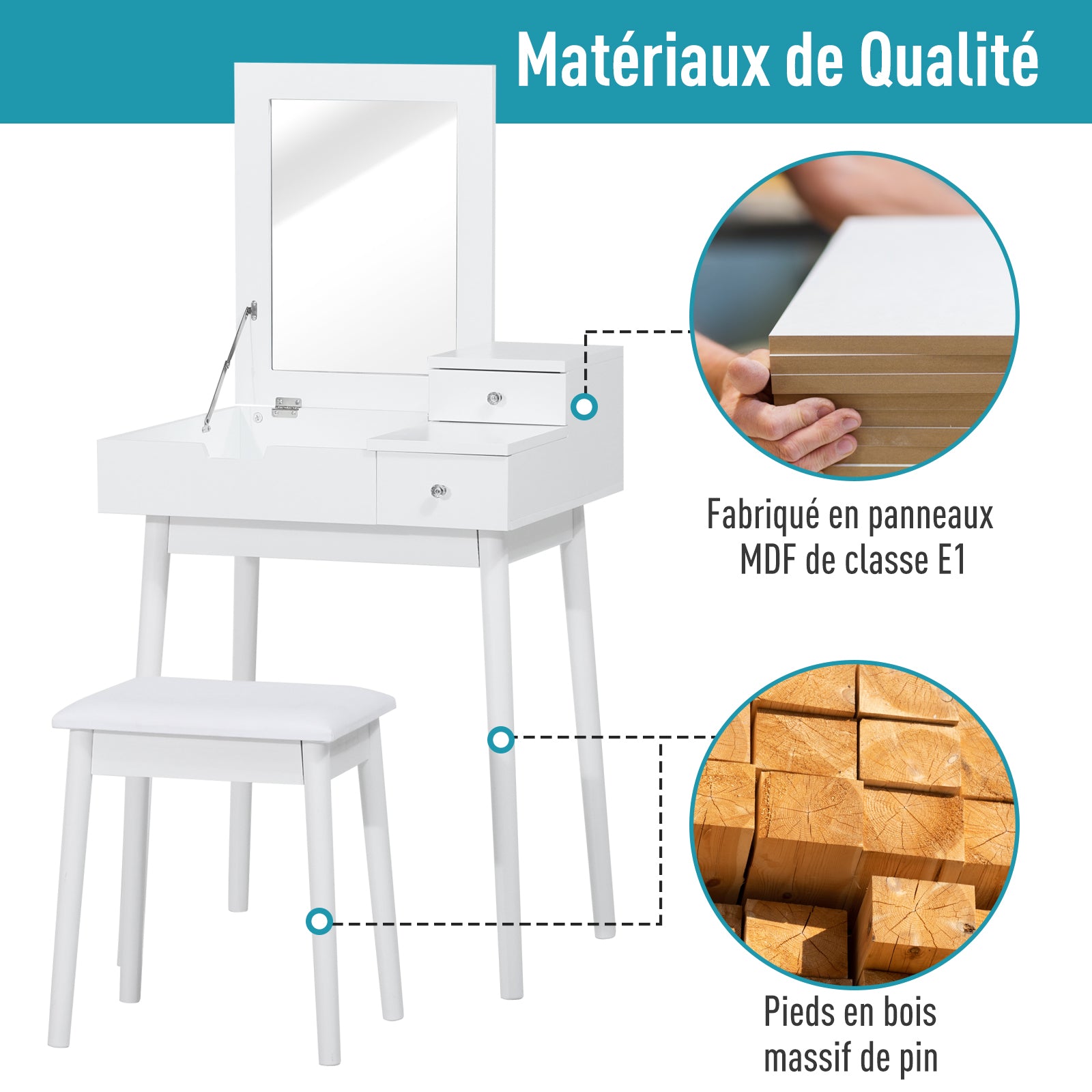 Matériaux de Qualité

Fabriqué en panneaux MDF de classe E1

Pieds en bois massif de pin