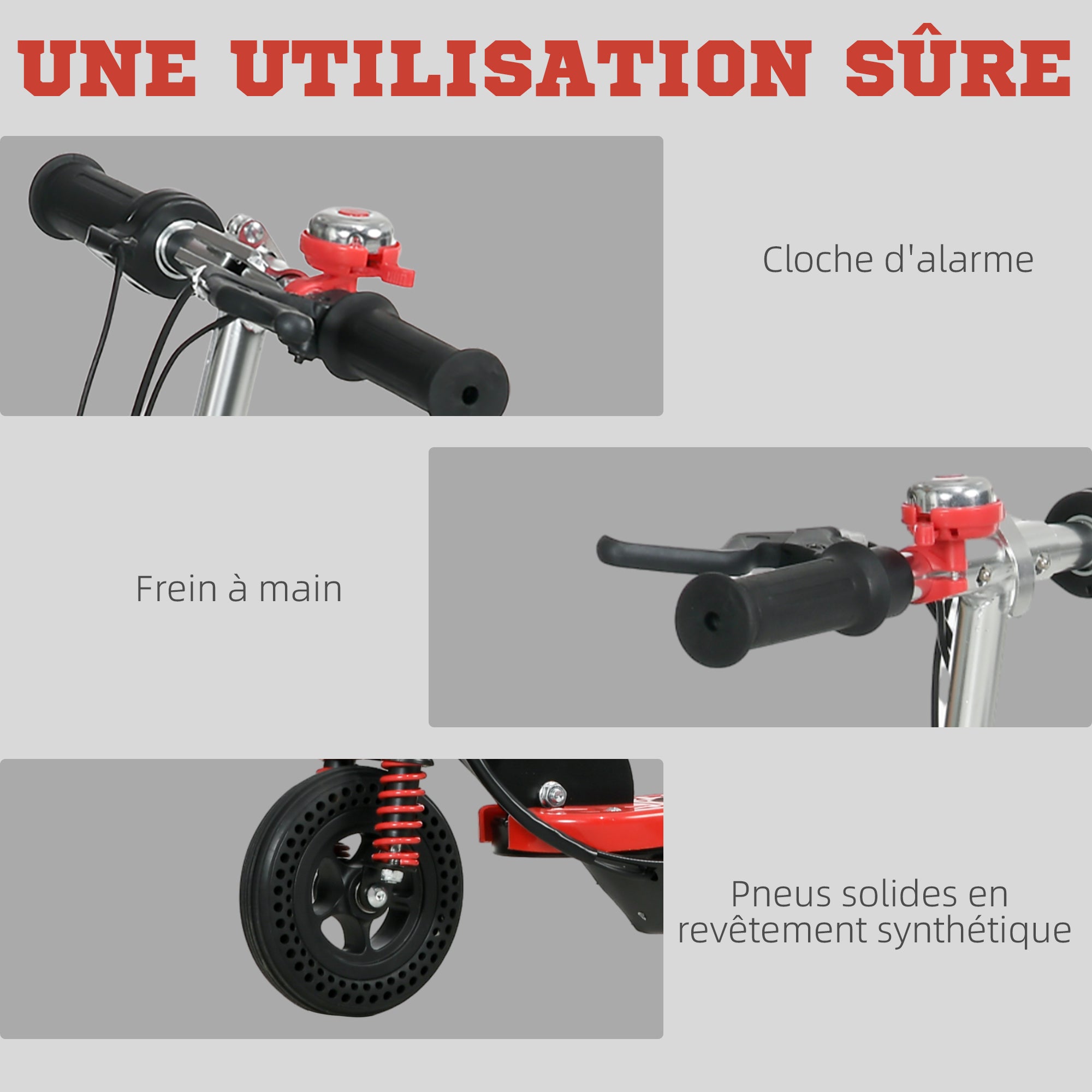 UNE UTILISATION SÛRE

Cloche d'alarme

Frein à main

Pneus solides en revêtement synthétique