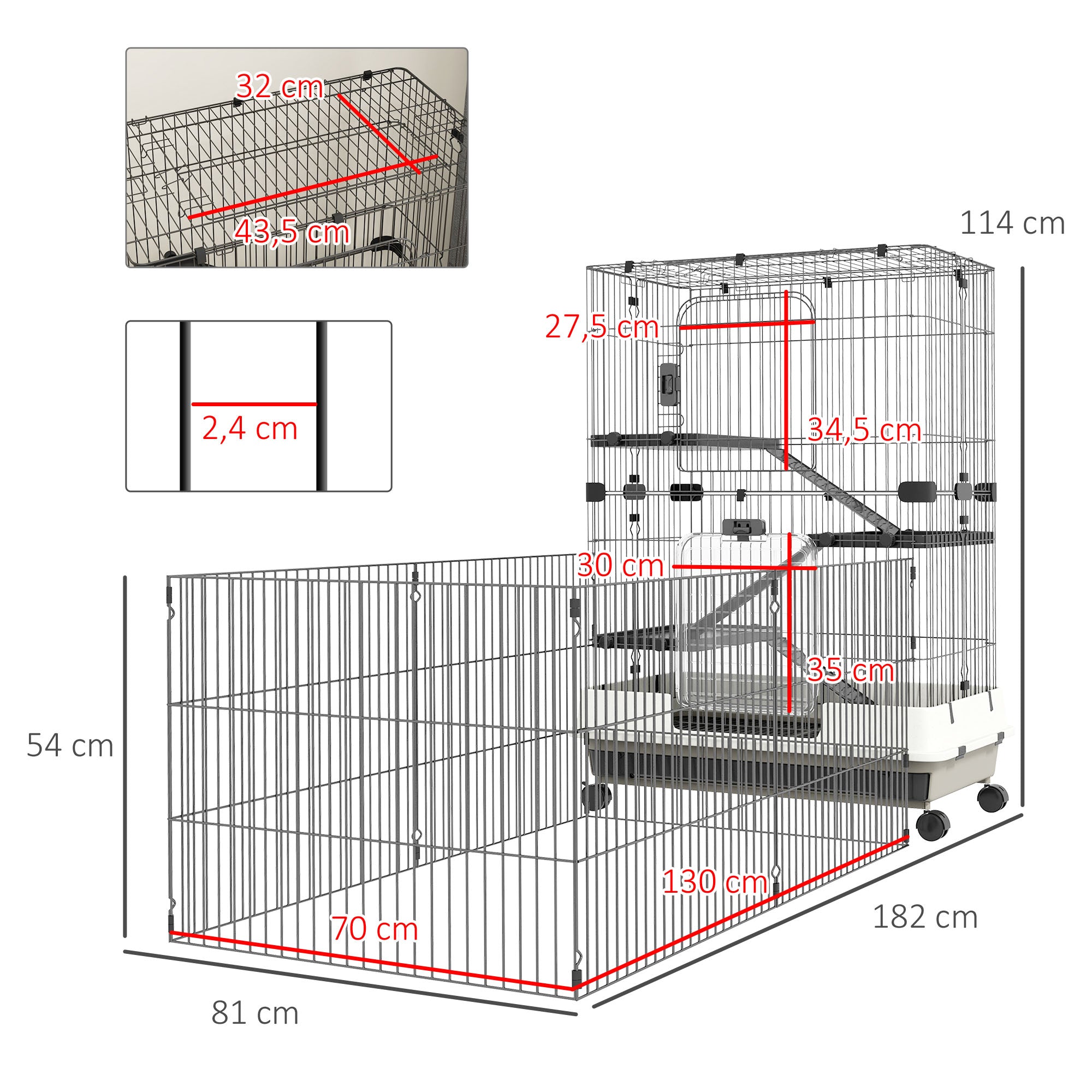 32 cm

43,5 cm

2,4 cm

114 cm

27,5 cm

34,5 cm

30 cm

35 cm

54 cm

130 cm

70 cm

182 cm

81 cm