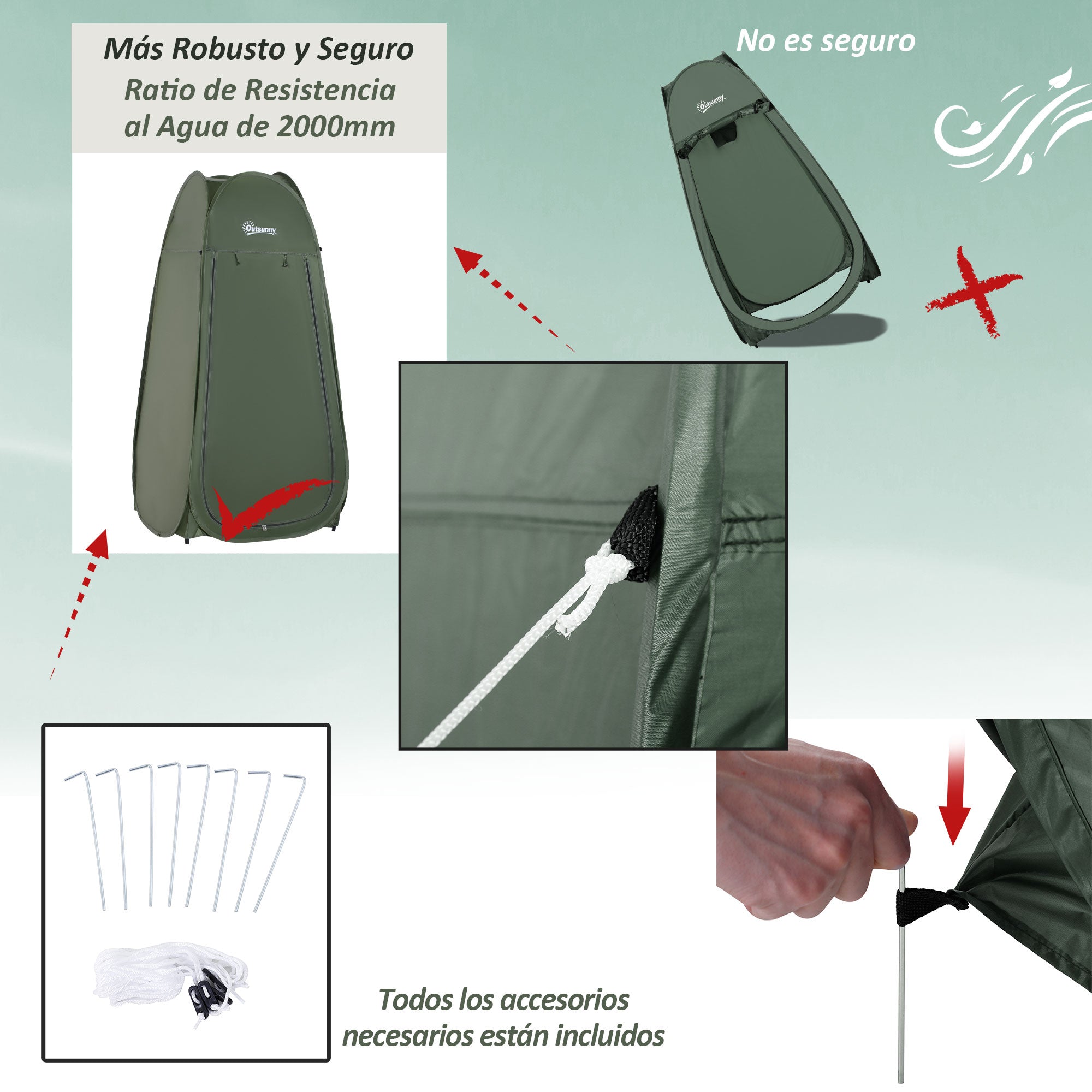 Más Robusto y Seguro
Ratio de Resistencia al Agua de 2000mm

Outsunny

No es seguro

Outsunny

Todos los accesorios necesarios están incluidos