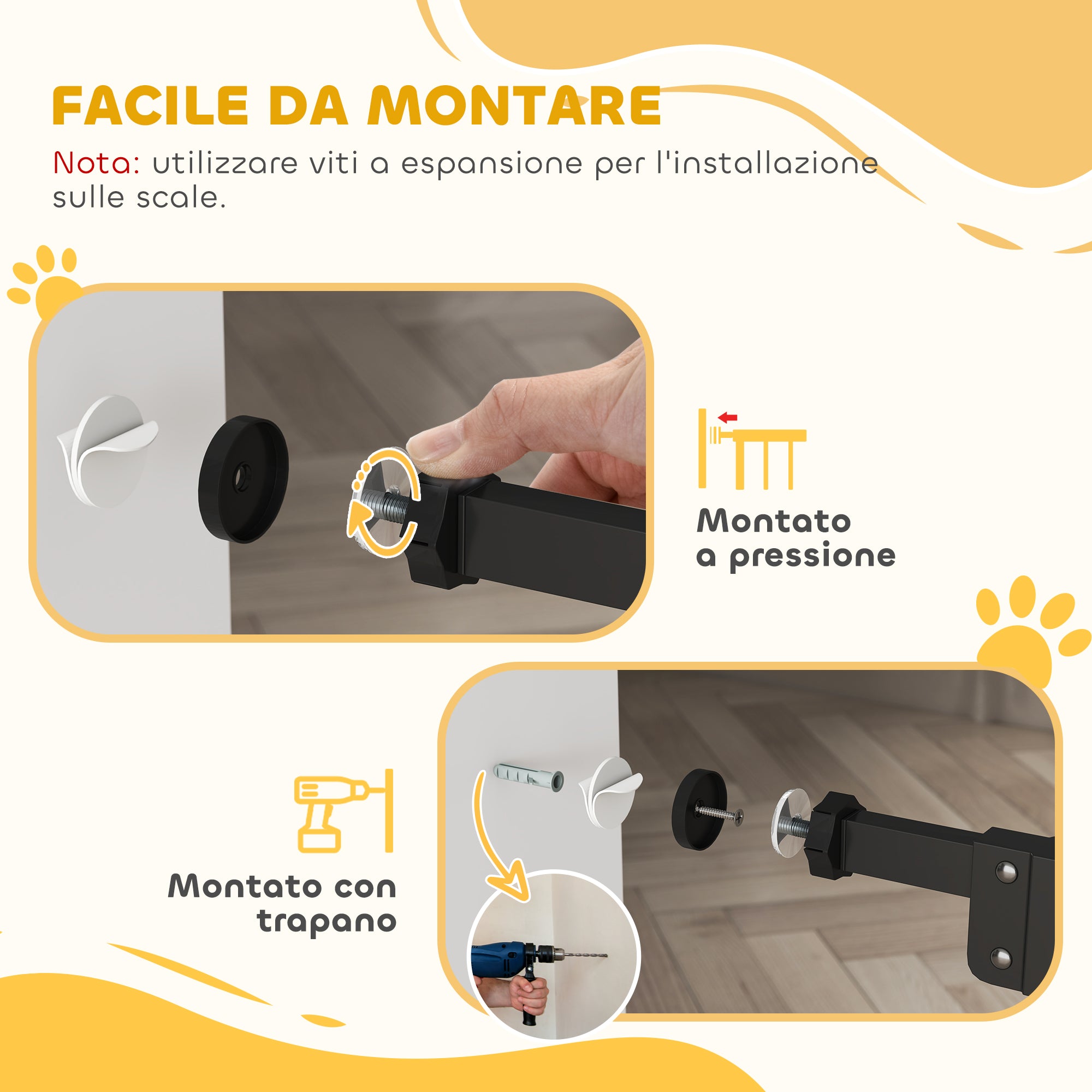 FACILE DA MONTARE

Nota: utilizzare viti a espansione per l'installazione sulle scale.

Montato a pressione

Montato con trapano