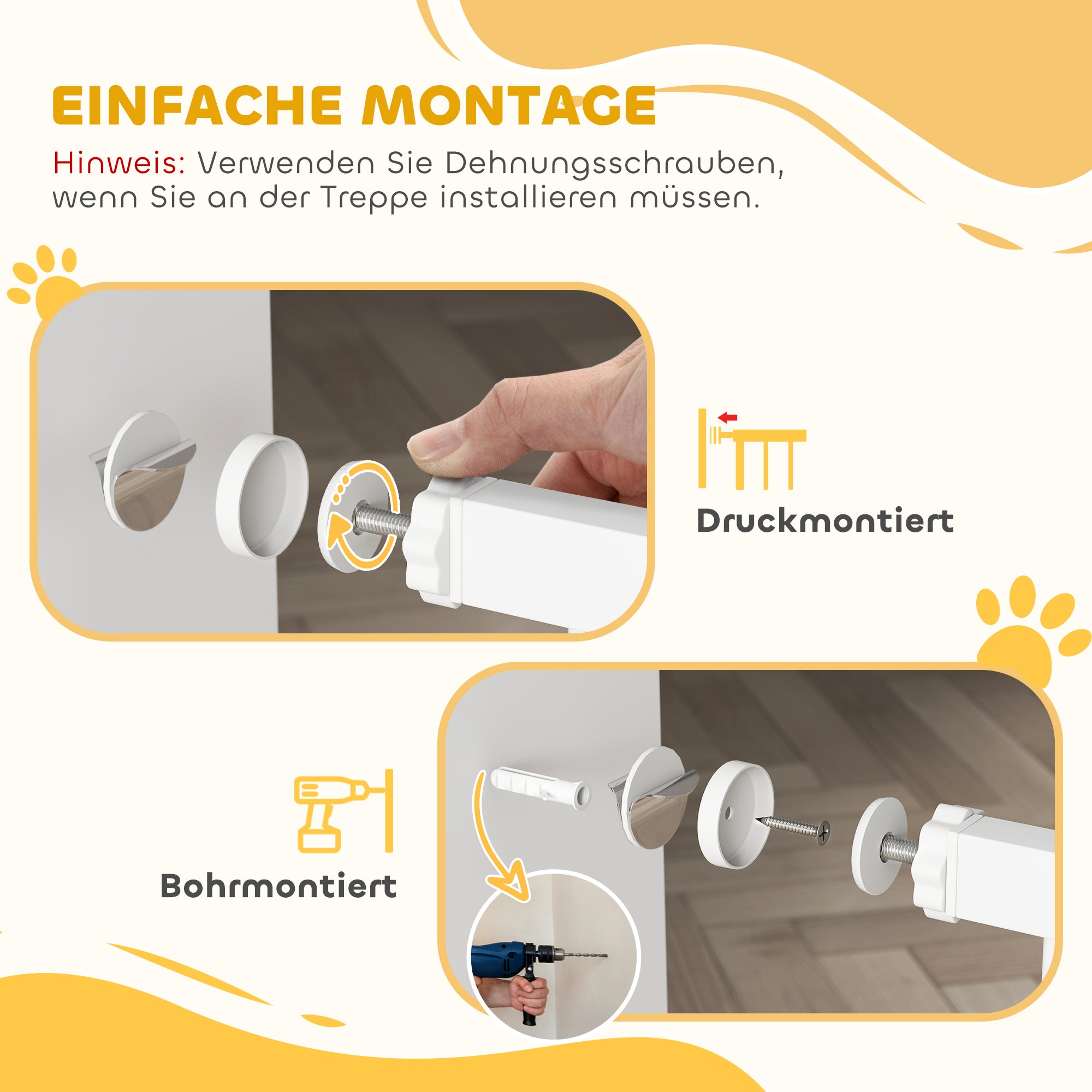 EINFACHE MONTAGE

Hinweis: Verwenden Sie Dehnungsschrauben, wenn Sie an der Treppe installieren müssen.

Druckmontiert

Bohrmontiert