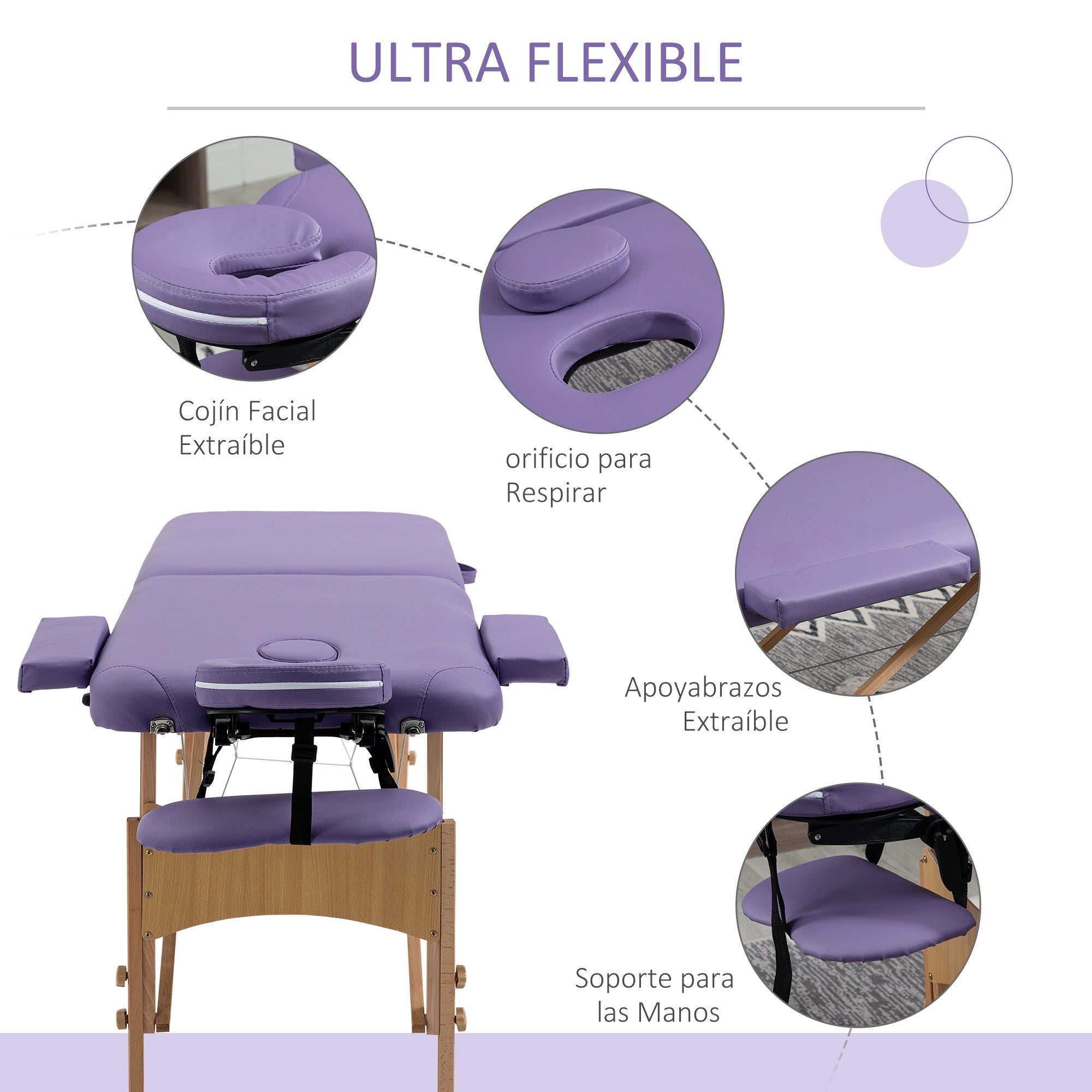 ULTRA FLEXIBLE

Cojín Facial Extraíble

orificio para Respirar

Apoyabrazos Extraíble

Soporte para las Manos