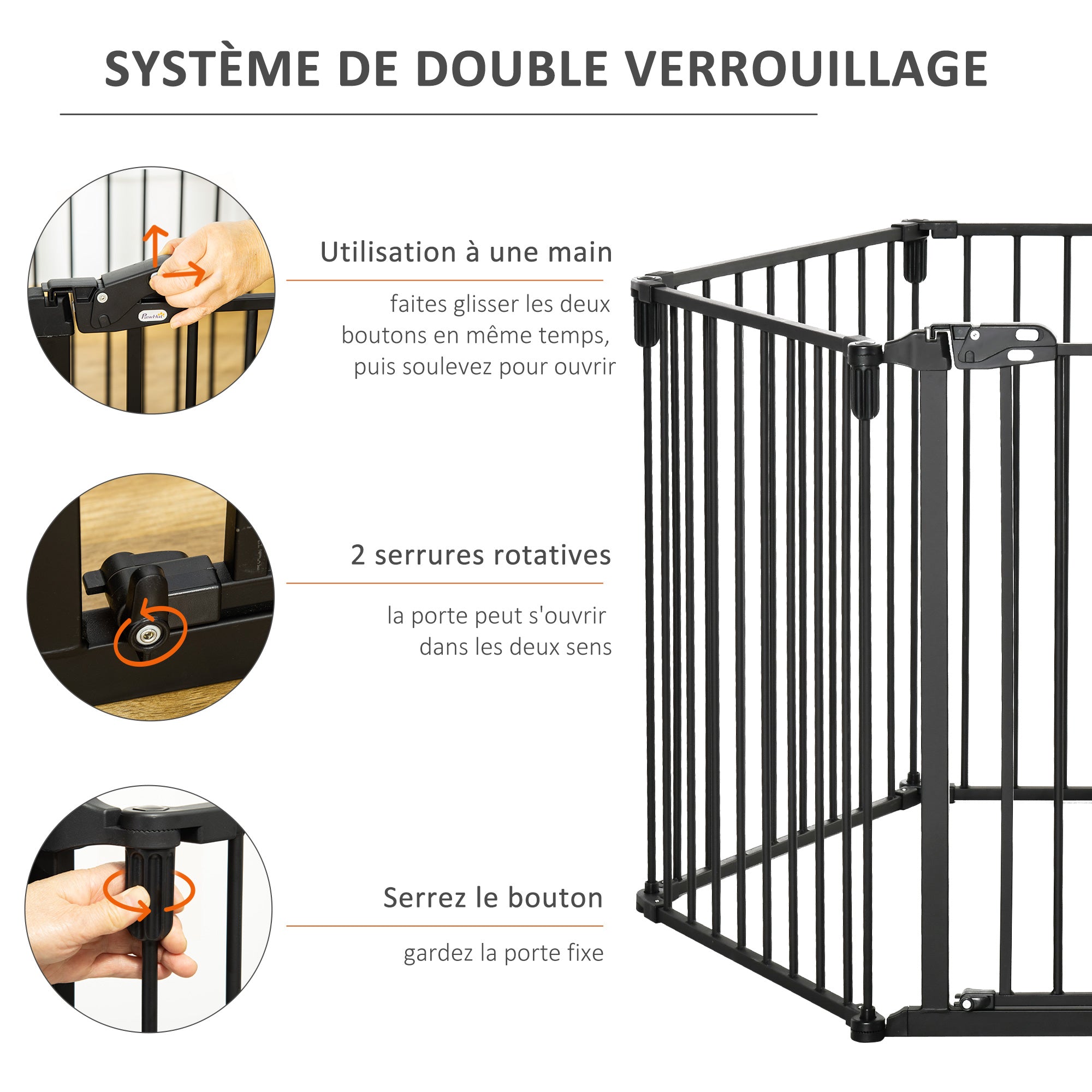 SYSTÈME DE DOUBLE VERROUILLAGE

PawHut

Utilisation à une main

faites glisser les deux boutons en même temps, puis soulevez pour ouvrir

2 serrures rotatives

la porte peut s'ouvrir dans les deux sens

Serrez le bouton

gardez la porte fixe