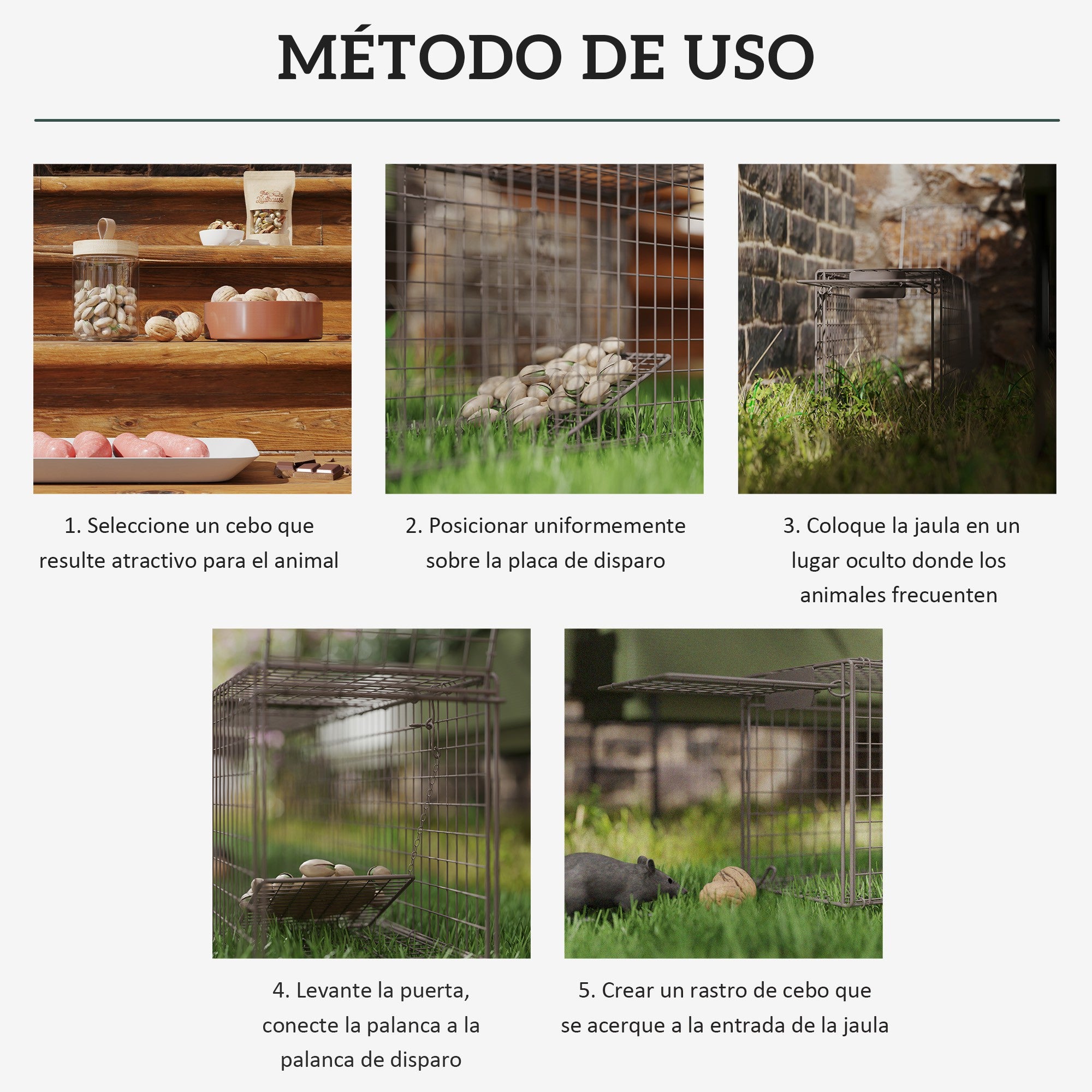 MÉTODO DE USO

The Nuthouse

1. Seleccione un cebo que resulte atractivo para el animal

2. Posicionar uniformemente sobre la placa de disparo

3. Coloque la jaula en un lugar oculto donde los animales frecuenten

4. Levante la puerta, conecte la palanca a la palanca de disparo

5. Crear un rastro de cebo que se acerque a la entrada de la jaula