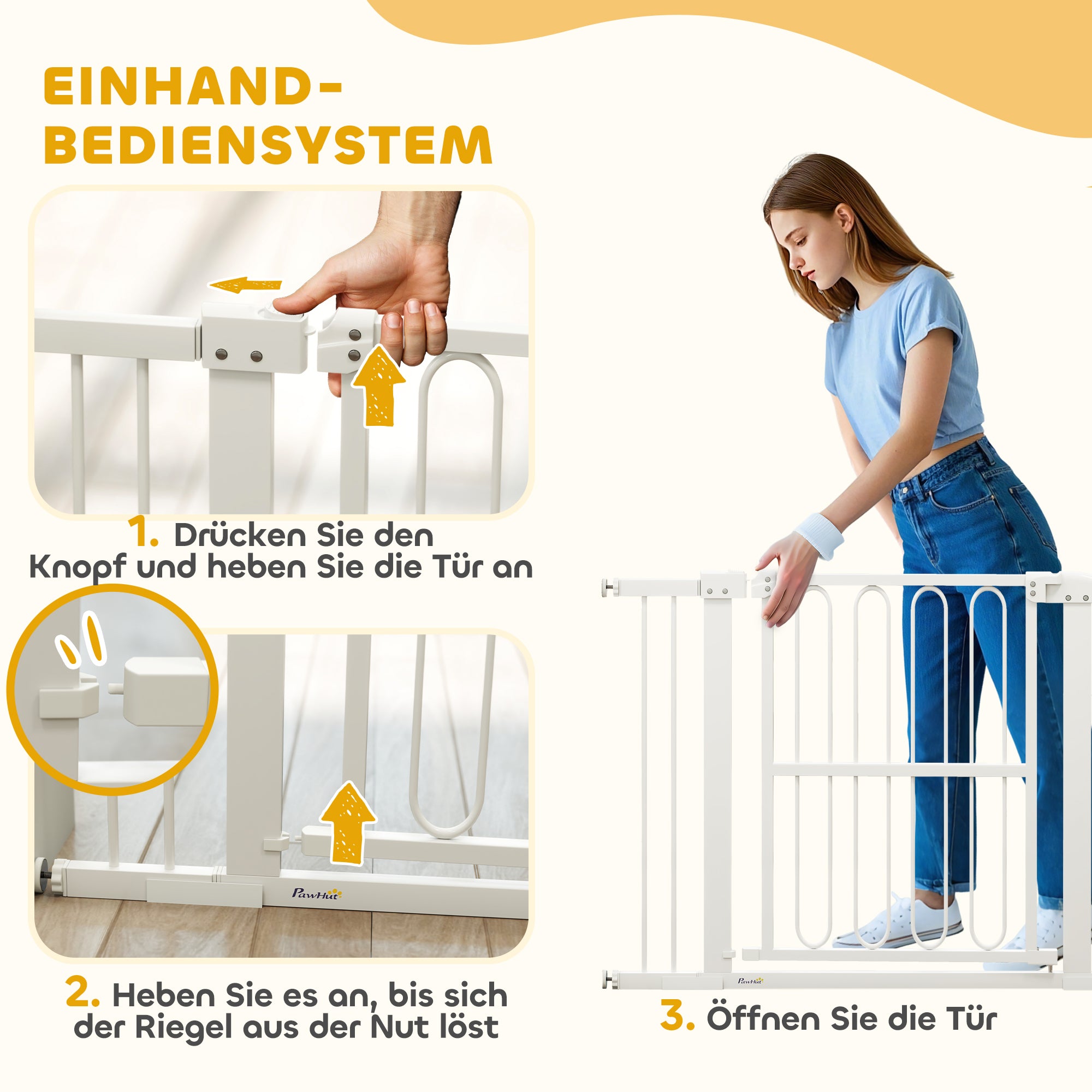 EINHAND-BEDIENSYSTEM

1. Drücken Sie den Knopf und heben Sie die Tür an

PawHut

2. Heben Sie es an, bis sich der Riegel aus der Nut löst

PawHut

3. Öffnen Sie die Tür