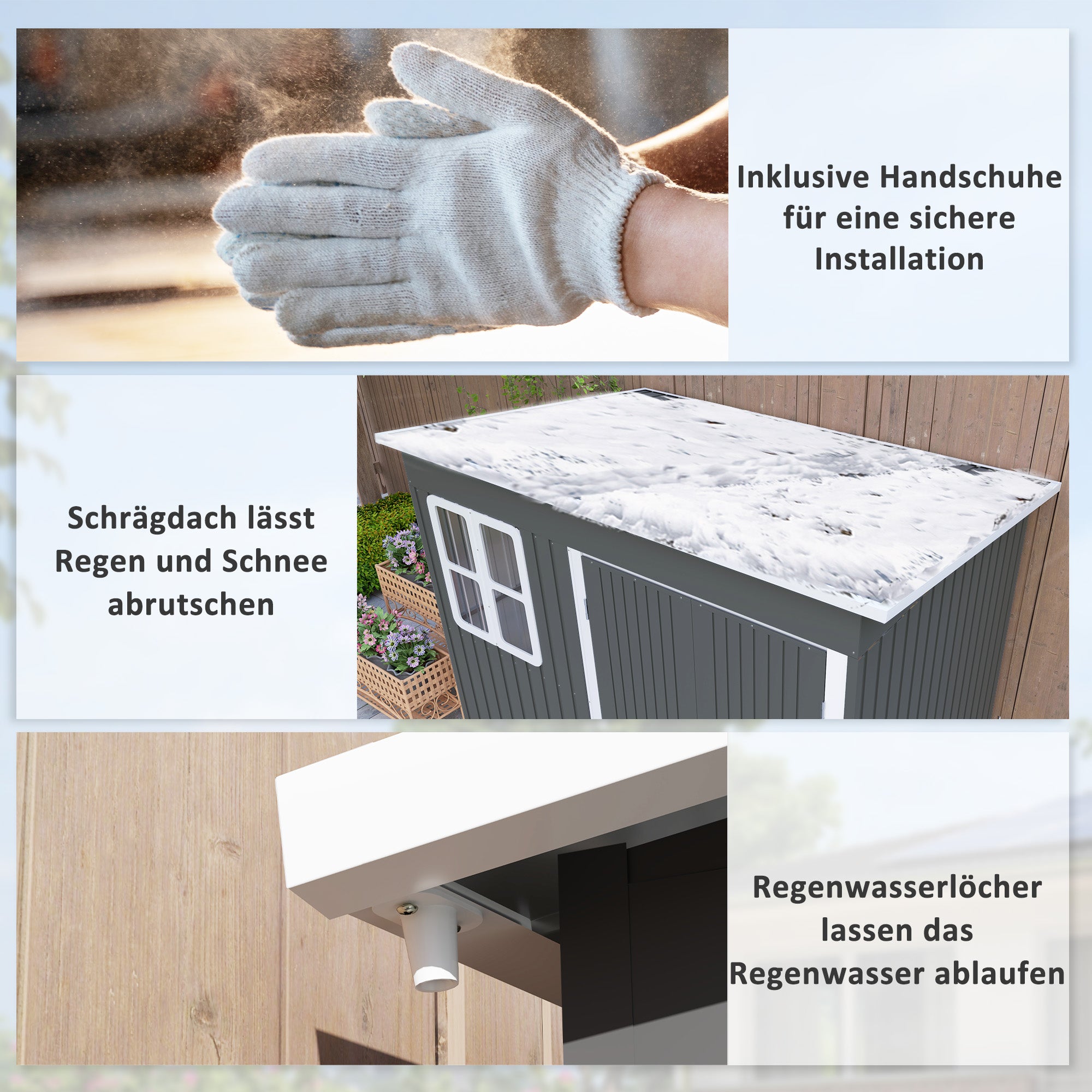 Inklusive Handschuhe für eine sichere Installation

Schrägdach lässt Regen und Schnee abrutschen

Regenwasserlöcher lassen das Regenwasser ablaufen