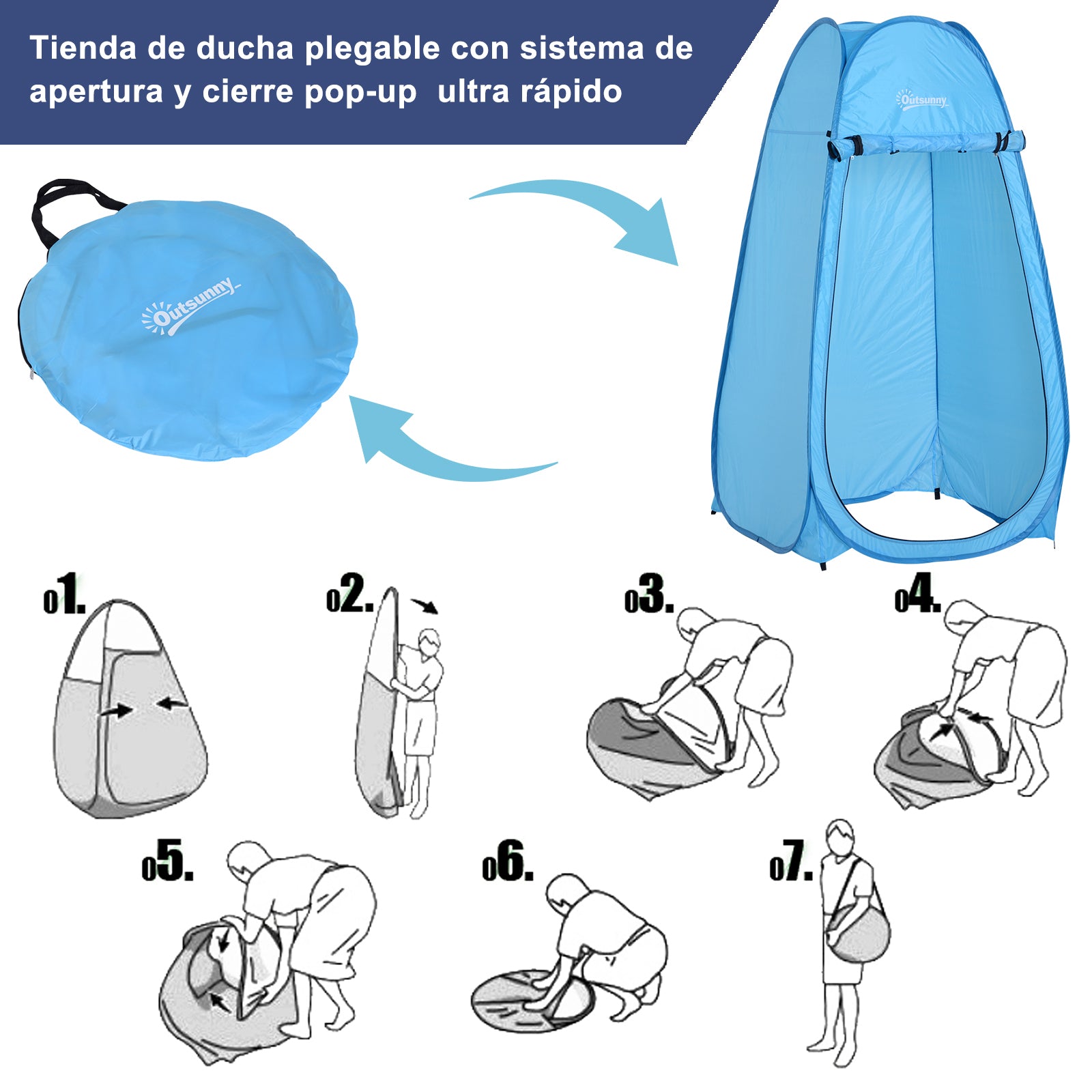 Tienda de ducha plegable con sistema de apertura y cierre pop-up ultra rápido

Outsunny

Outsunny

01.

02.

03.

04.

05.

06.

07.