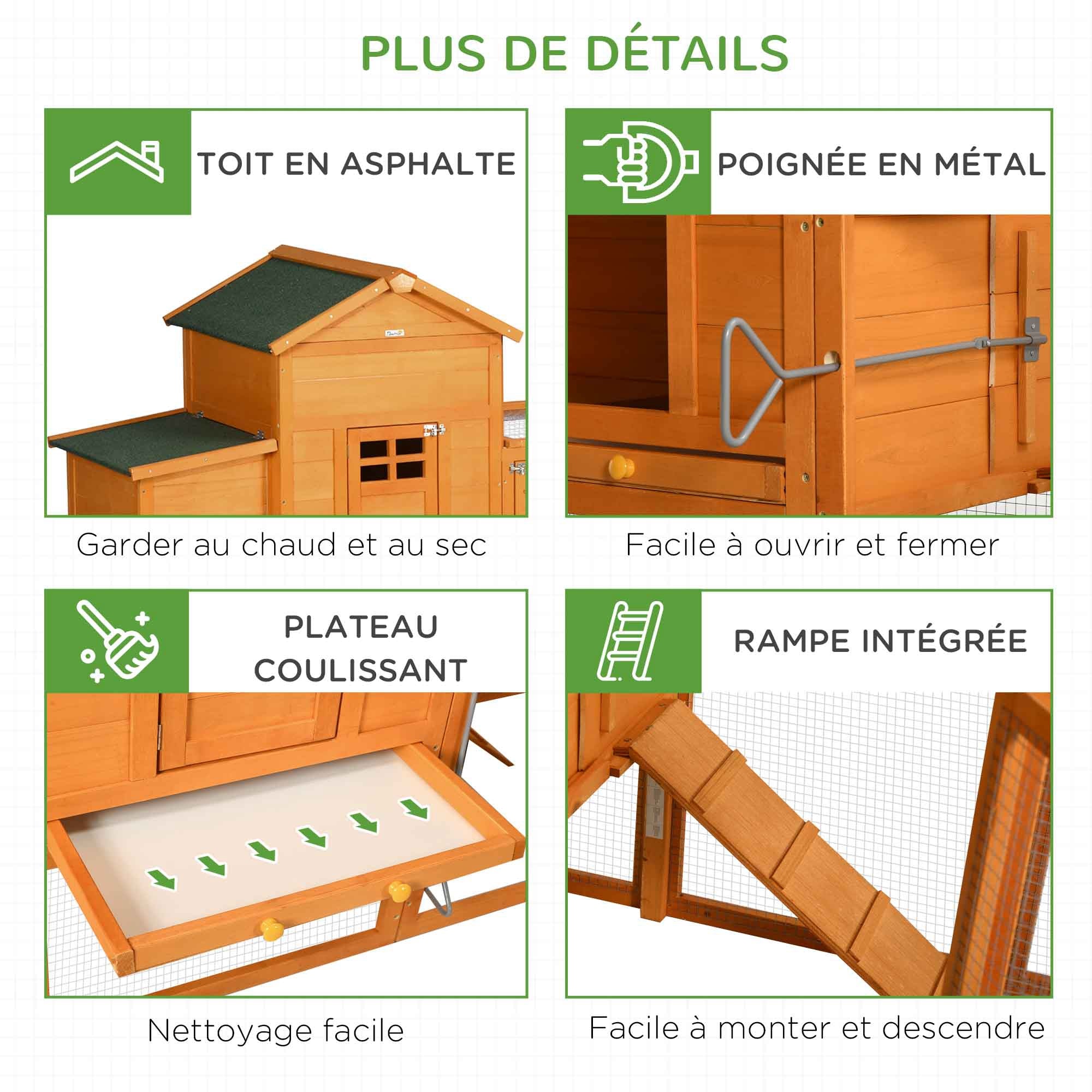 PLUS DE DÉTAILS

TOIT EN ASPHALTE

Garder au chaud et au sec

POIGNÉE EN MÉTAL

Facile à ouvrir et fermer

PLATEAU COULISSANT

Nettoyage facile

RAMPE INTÉGRÉE

Facile à monter et descendre