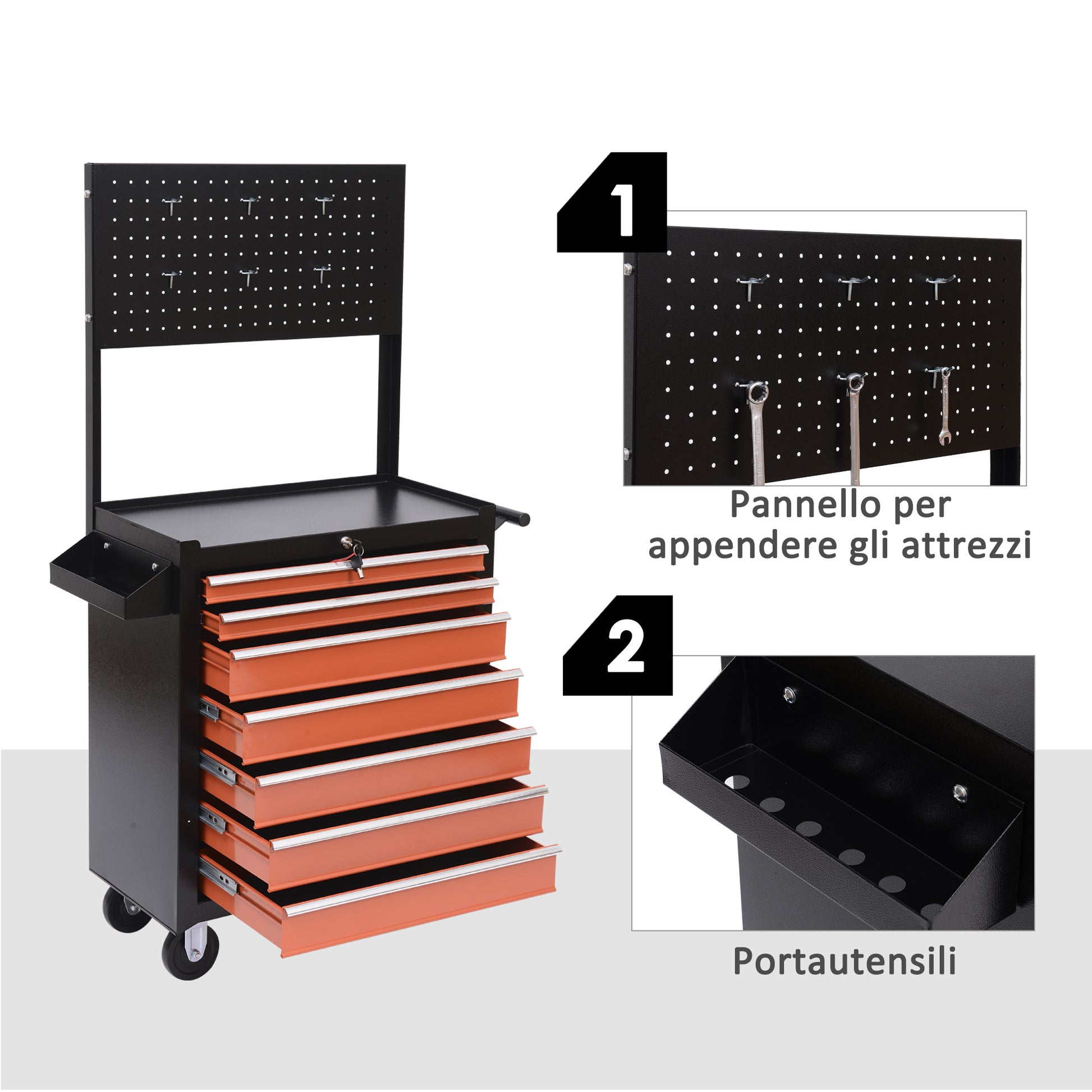 1

Pannello per appendere gli attrezzi

2

Portautensili