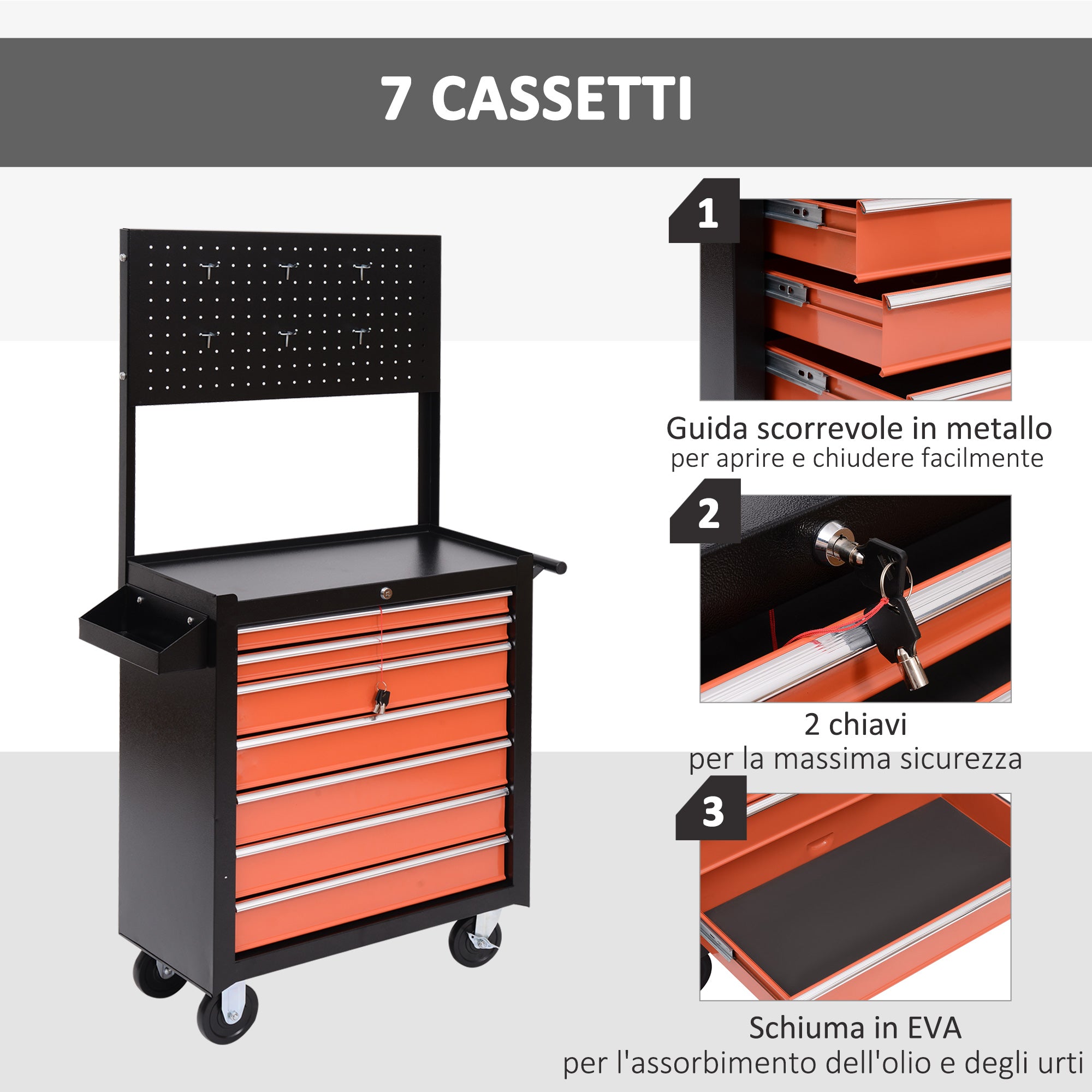 7 CASSETTI

1

Guida scorrevole in metallo
per aprire e chiudere facilmente

2

2 chiavi
per la massima sicurezza

3

Schiuma in EVA
per l'assorbimento dell'olio e degli urti