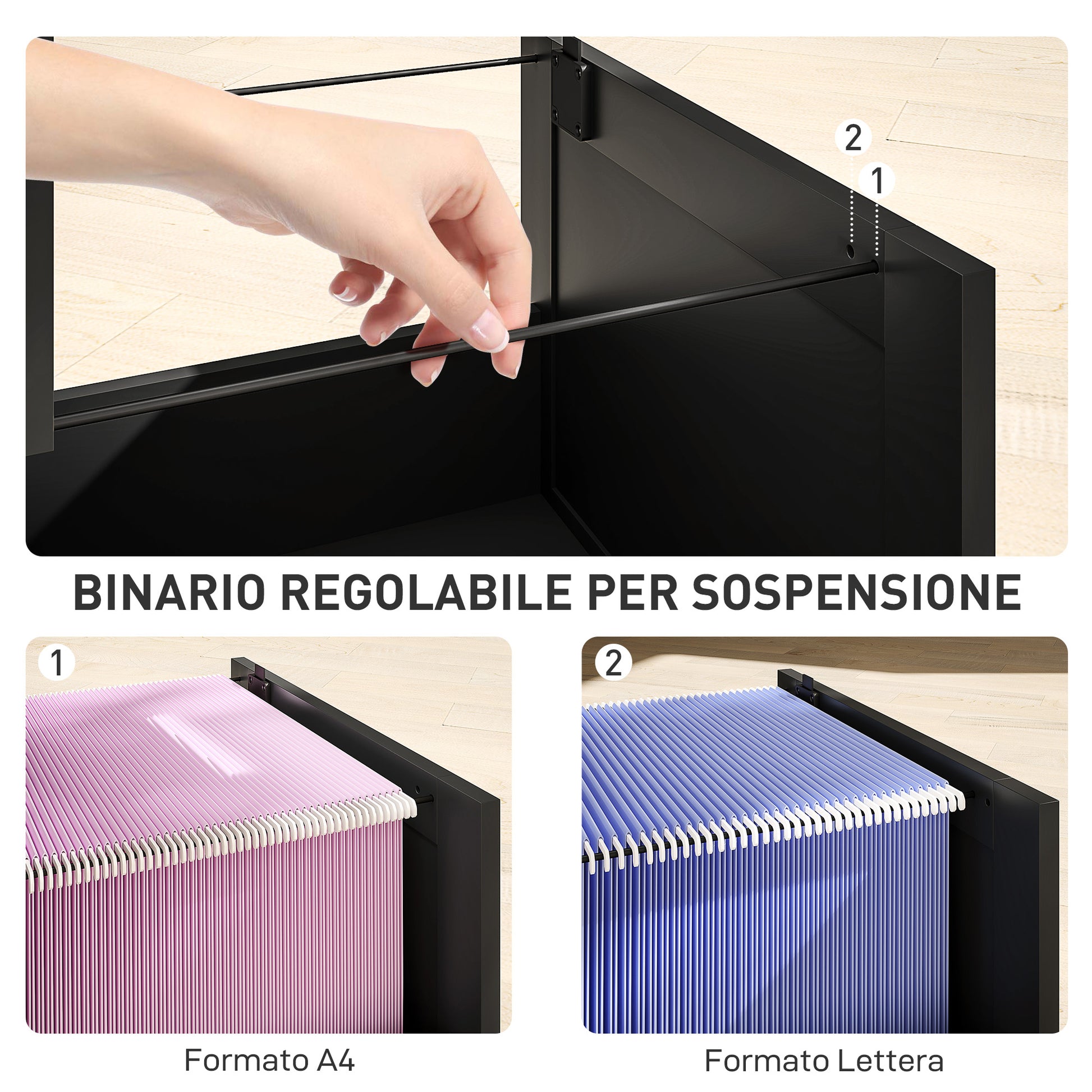 2
1

BINARIO REGOLABILE PER SOSPENSIONE

1

Formato A4

2

Formato Lettera