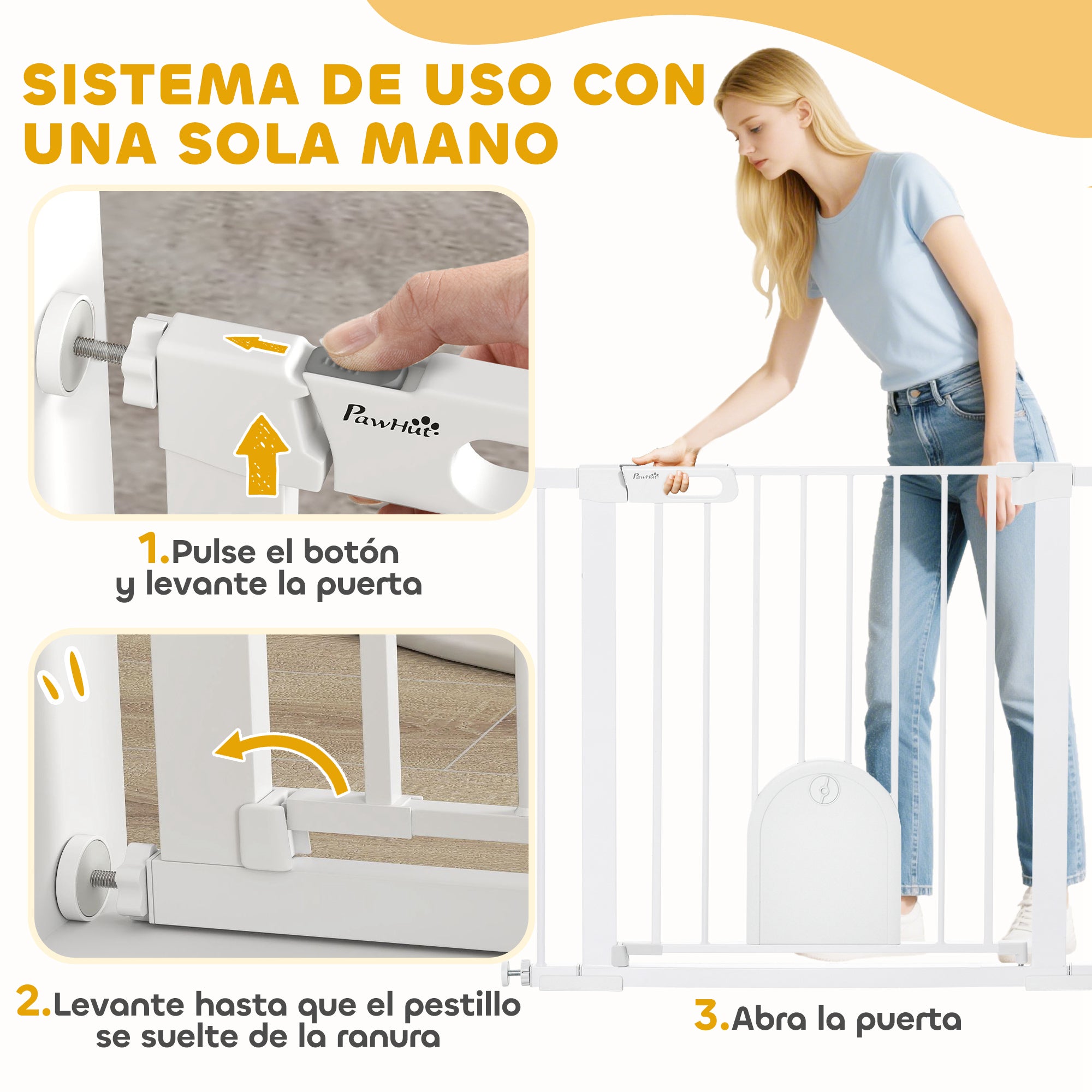 SISTEMA DE USO CON UNA SOLA MANO

PawHut

1.Pulse el botón y levante la puerta

PawHut

2.Levante hasta que el pestillo se suelte de la ranura

3.Abra la puerta