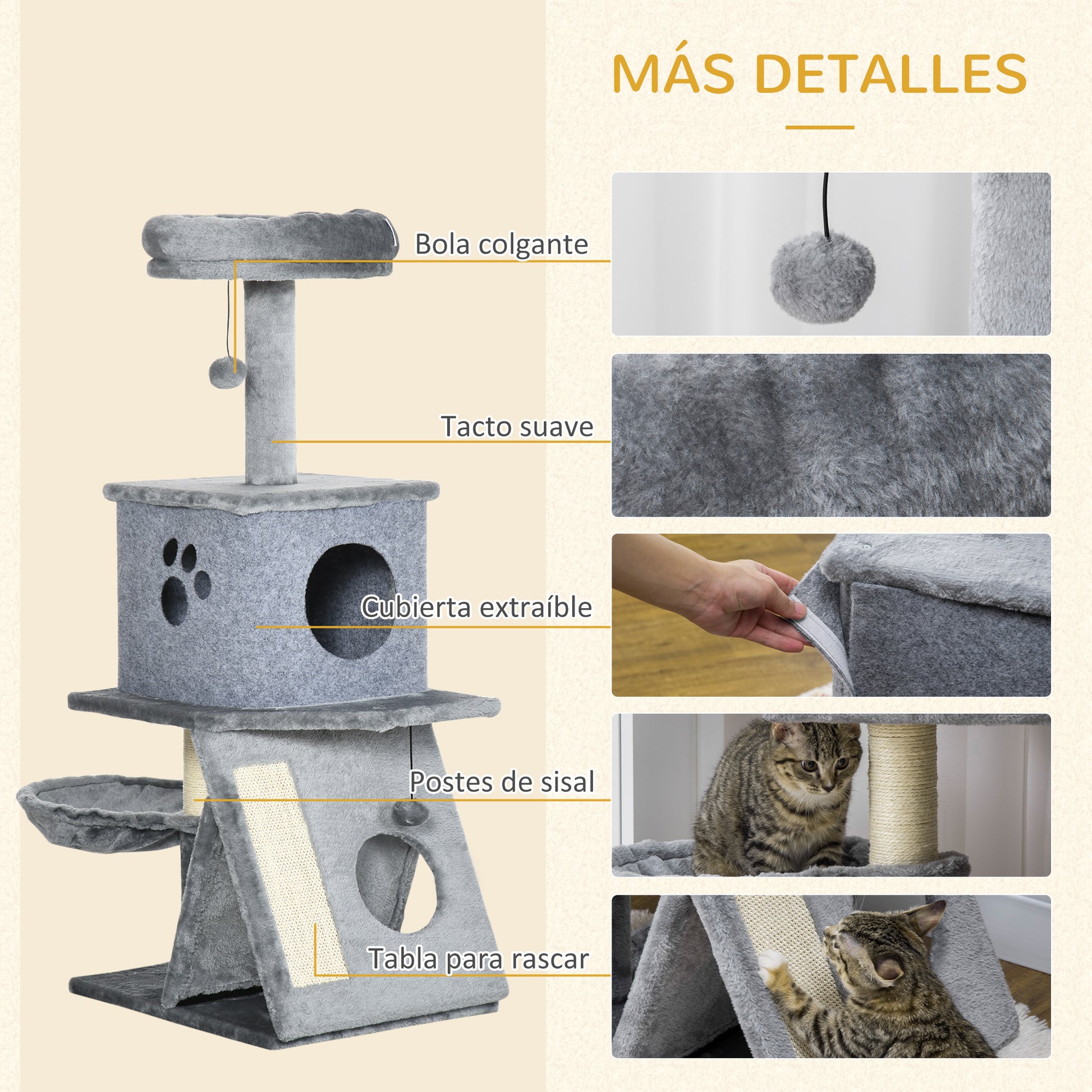 MÁS DETALLES

Bola colgante

Tacto suave

Cubierta extraíble

Postes de sisal

Tabla para rascar