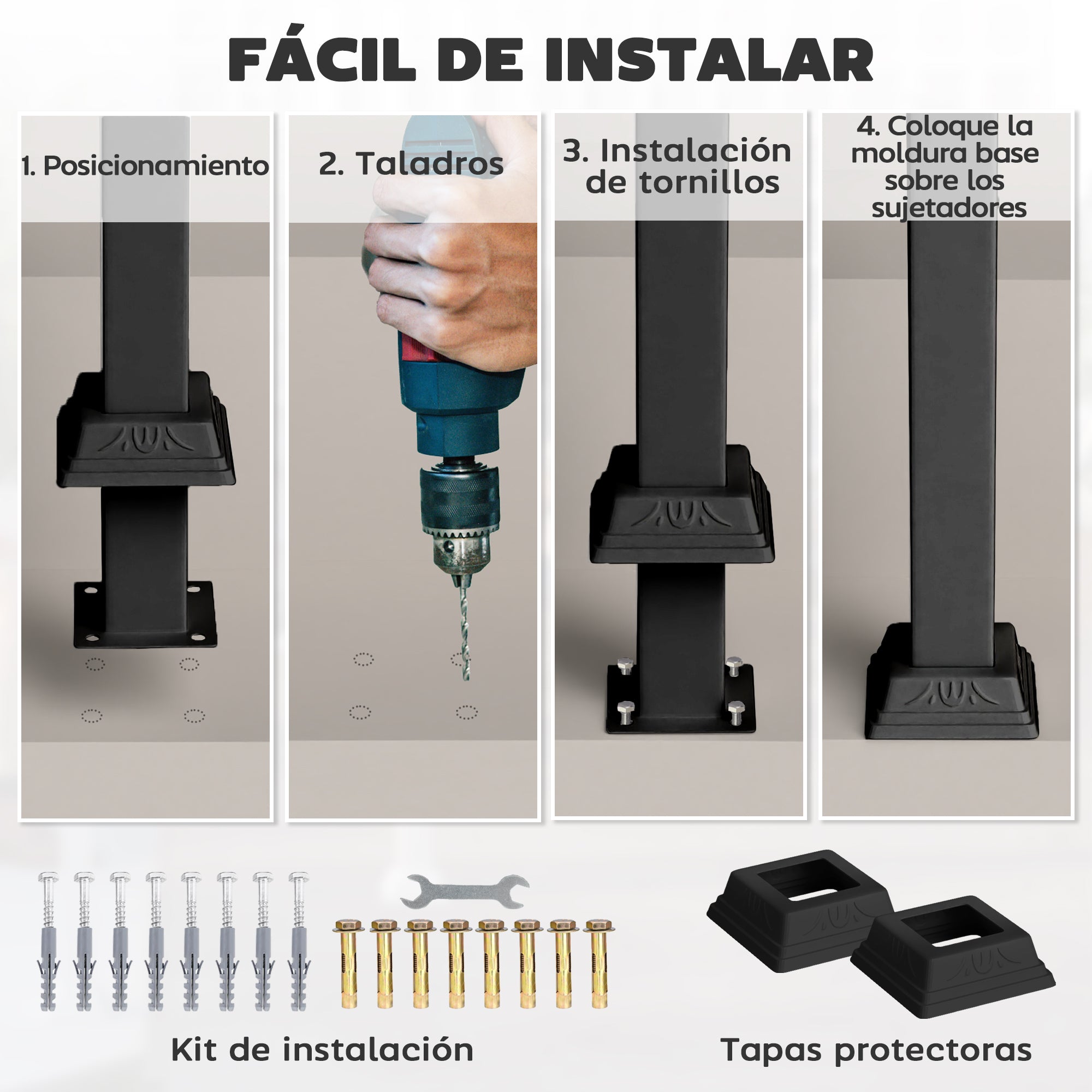 FÁCIL DE INSTALAR

1. Posicionamiento

2. Taladros

3. Instalación de tornillos

4. Coloque la moldura base sobre los sujetadores

Kit de instalación

Tapas protectoras