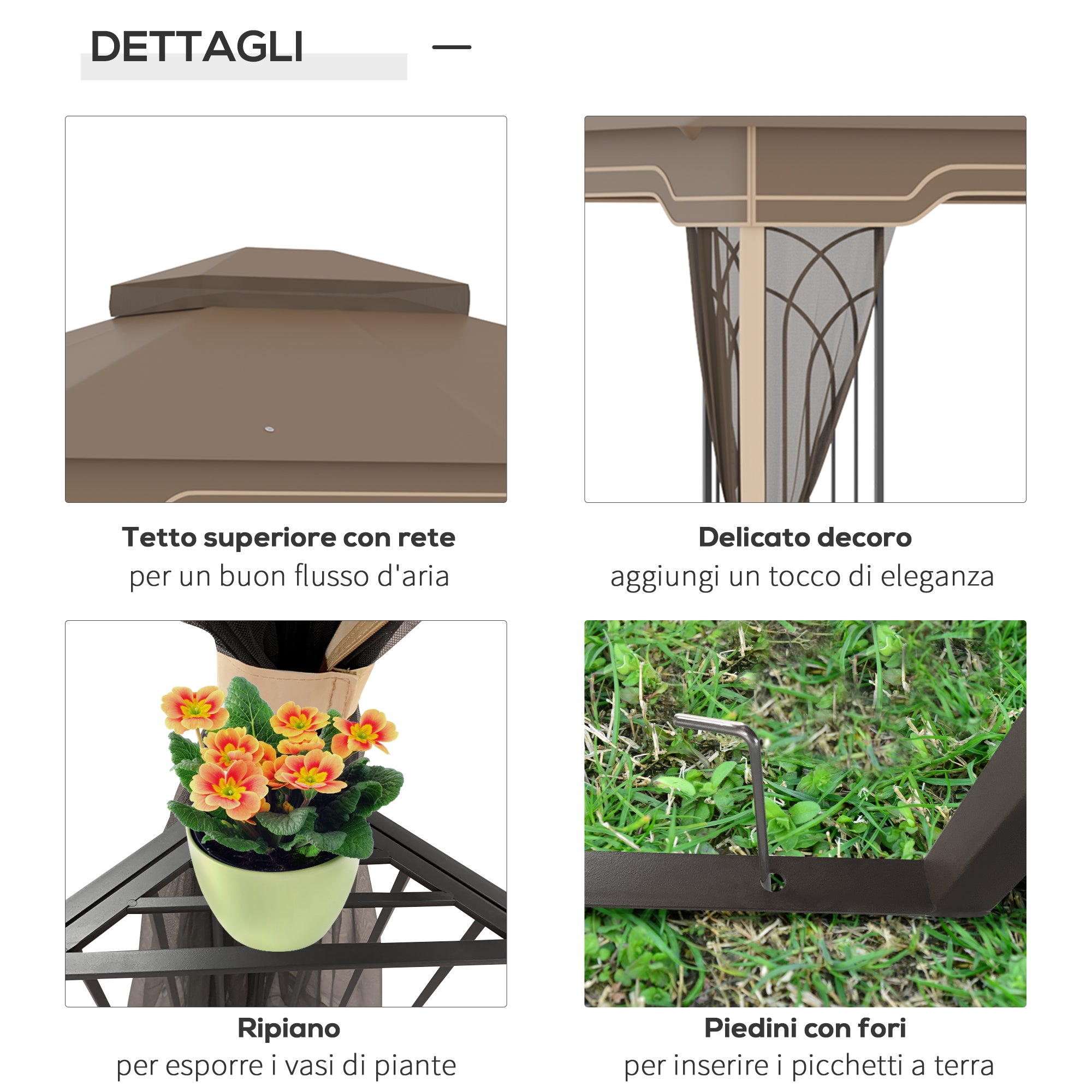 DETTAGLI

Tetto superiore con rete
per un buon flusso d'aria

Delicato decoro
aggiungi un tocco di eleganza

Ripiano
per esporre i vasi di piante

Piedini con fori
per inserire i picchetti a terra