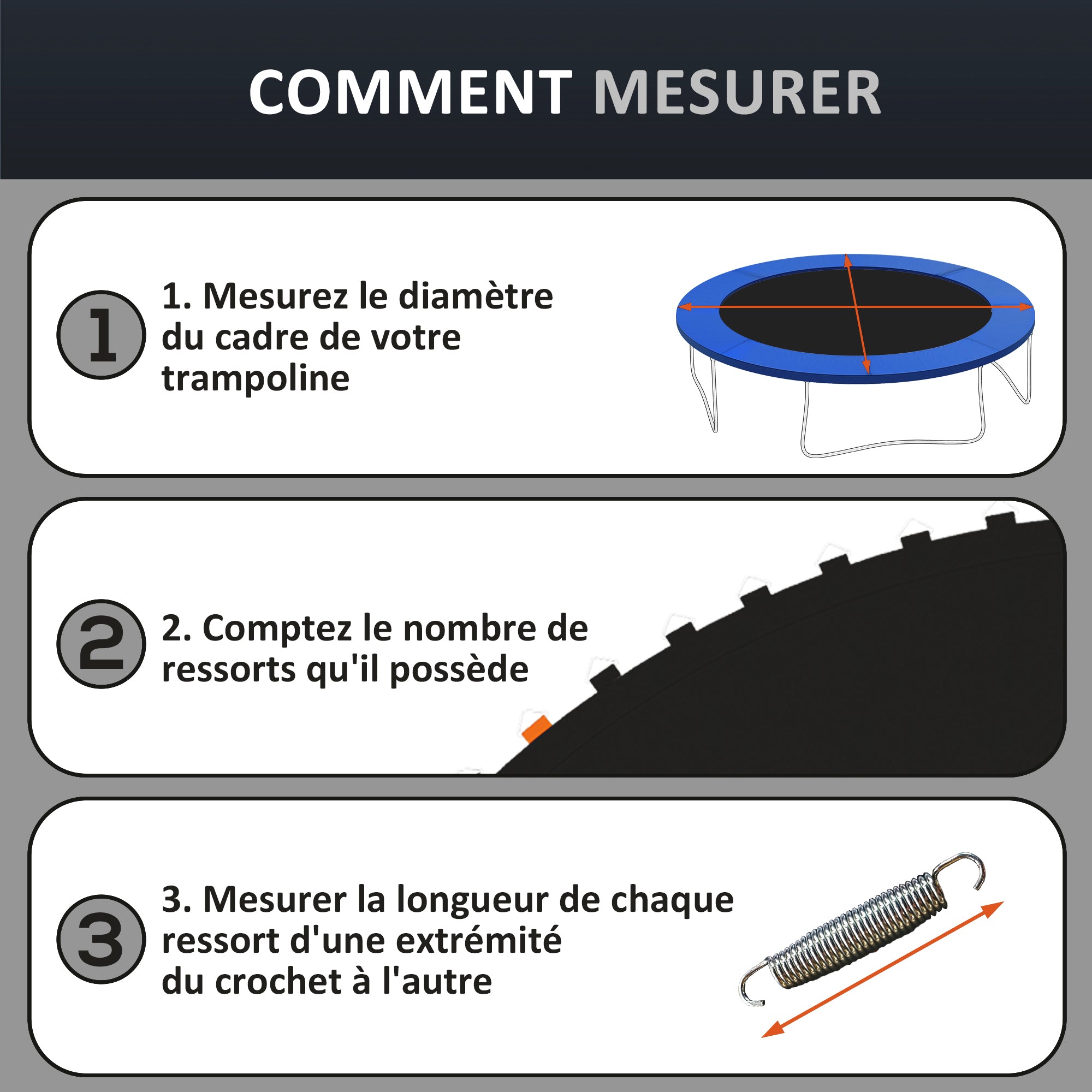 COMMENT MESURER

1

1. Mesurez le diamètre du cadre de votre trampoline

2

2. Comptez le nombre de ressorts qu'il possède

3

3. Mesurer la longueur de chaque ressort d'une extrémité du crochet à l'autre