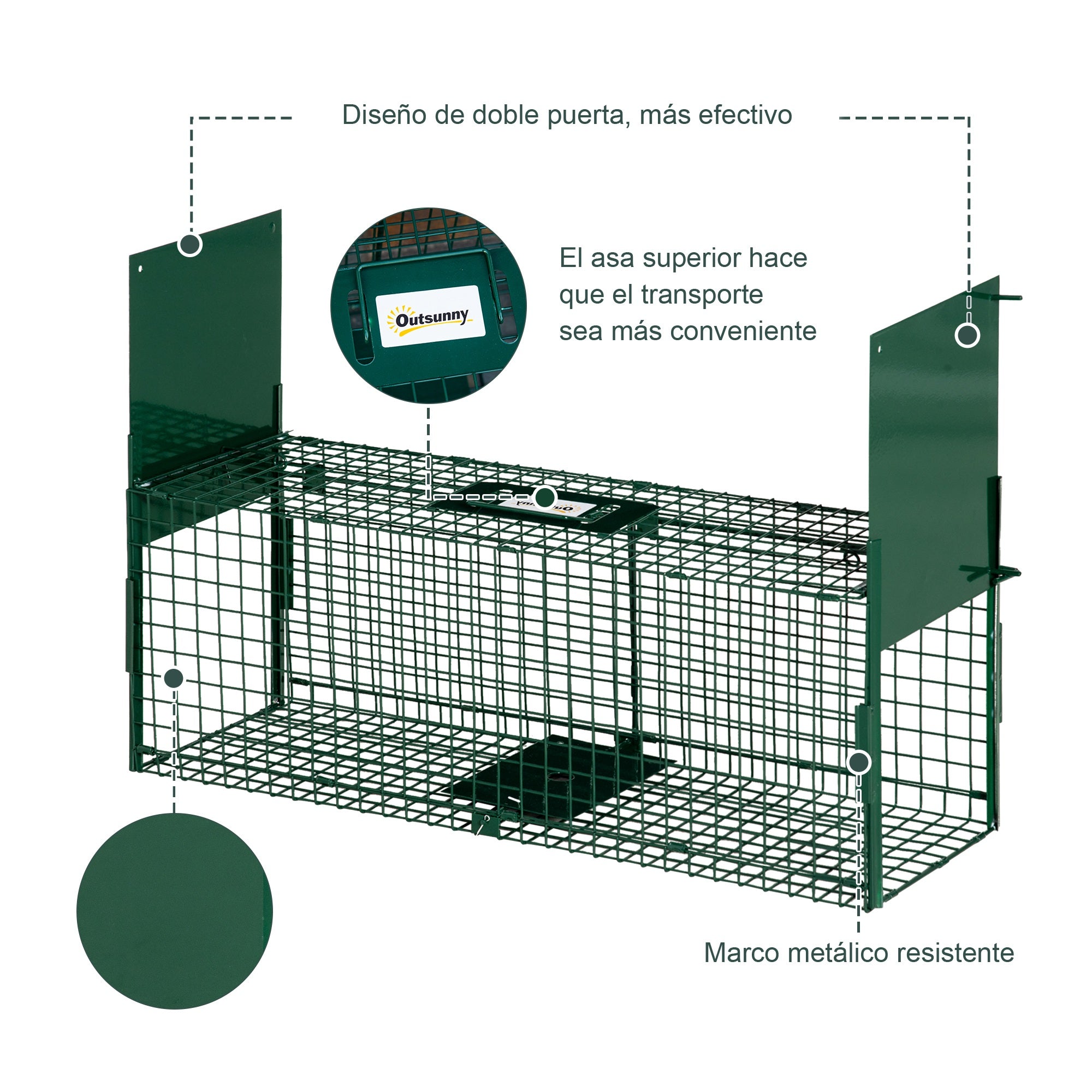 Diseño de doble puerta, más efectivo

Outsunny

El asa superior hace que el transporte sea más conveniente

Marco metálico resistente