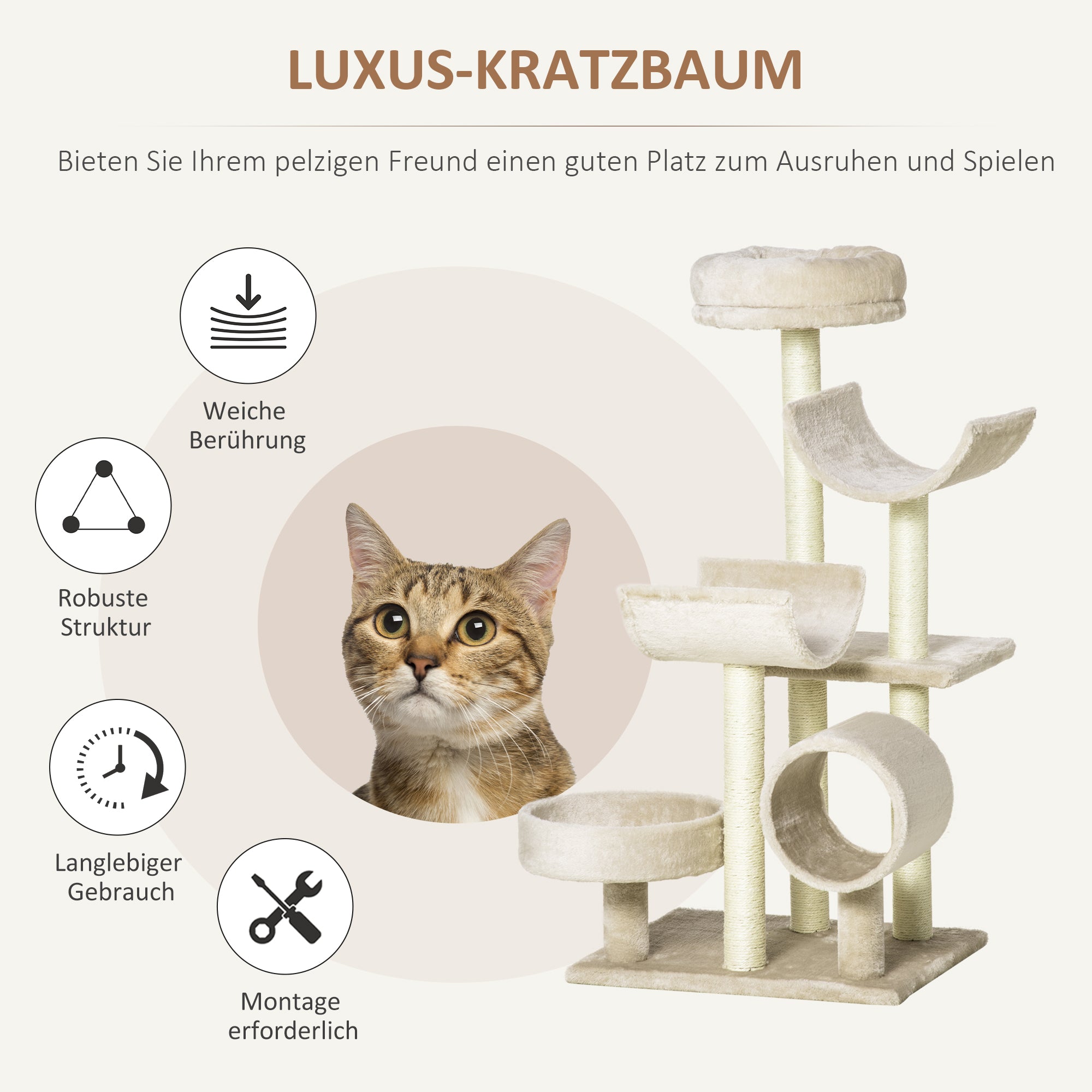 LUXUS-KRATZBAUM

Bieten Sie Ihrem pelzigen Freund einen guten Platz zum Ausruhen und Spielen

Weiche Berührung

Robuste Struktur

Langlebiger Gebrauch

Montage erforderlich