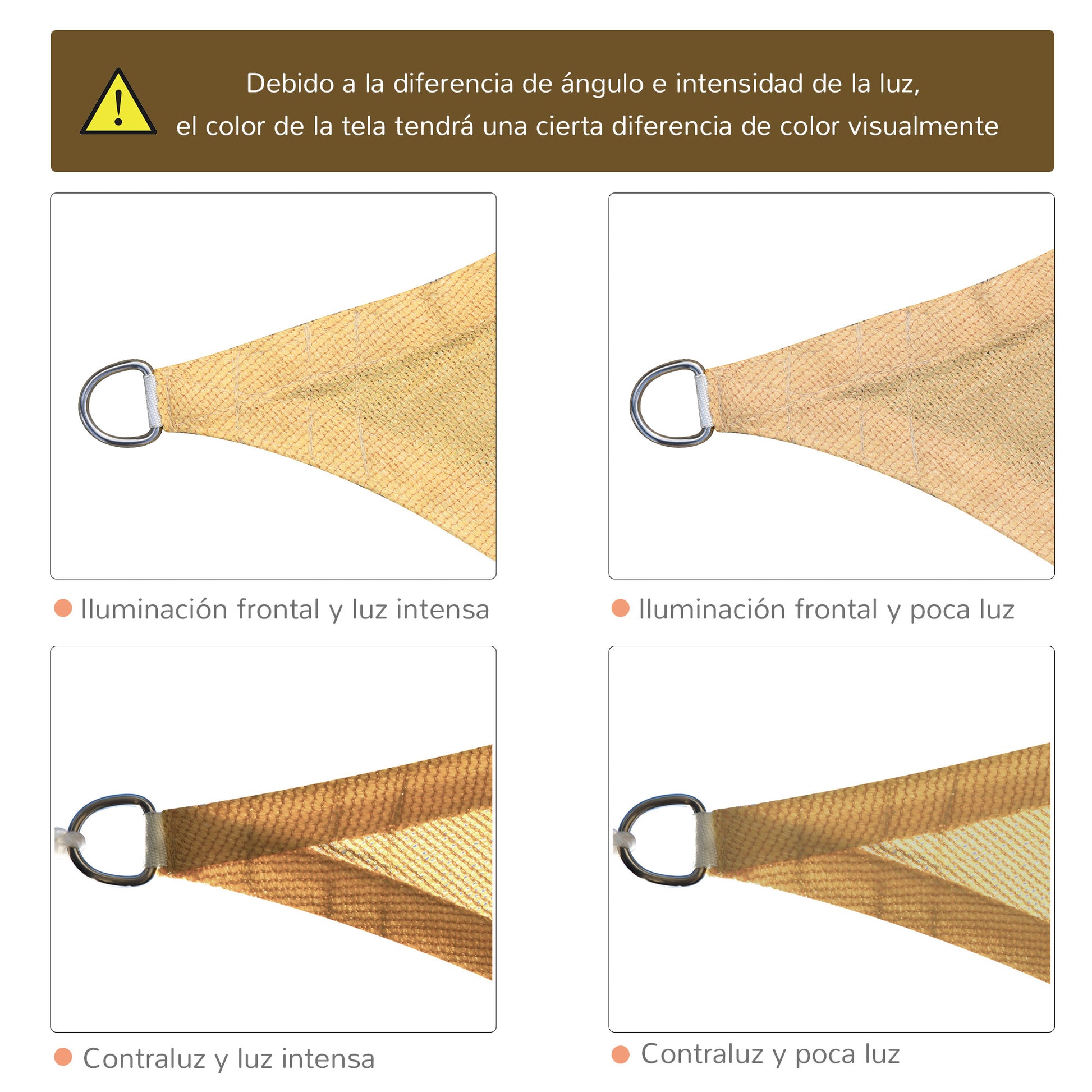 Debido a la diferencia de ángulo e intensidad de la luz, el color de la tela tendrá una cierta diferencia de color visualmente

Iluminación frontal y luz intensa

Iluminación frontal y poca luz

Contraluz y luz intensa

Contraluz y poca luz