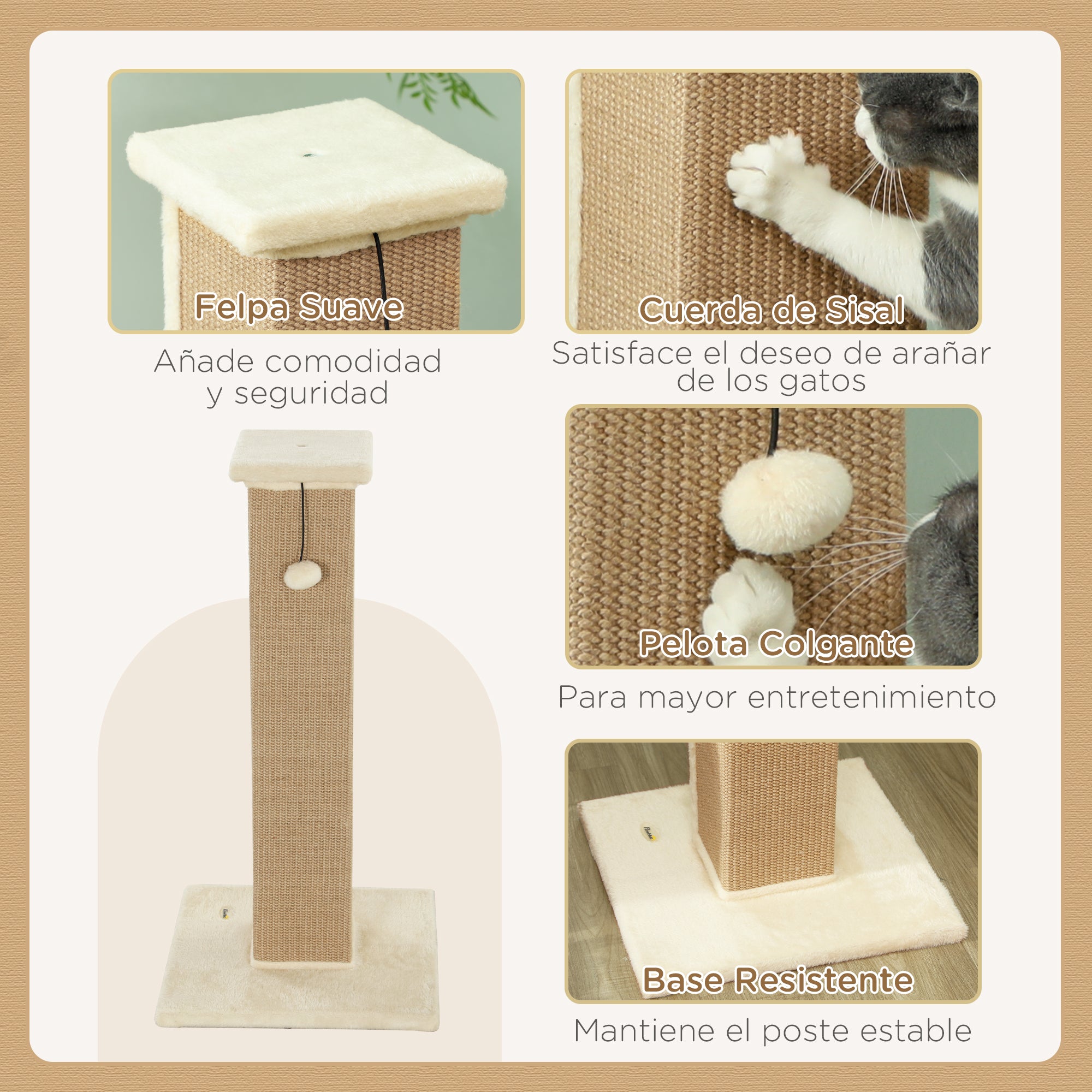 Felpa Suave

Añade comodidad y seguridad

Cuerda de Sisal

Satisface el deseo de arañar de los gatos

Pelota Colgante

Para mayor entretenimiento

Base Resistente

Mantiene el poste estable